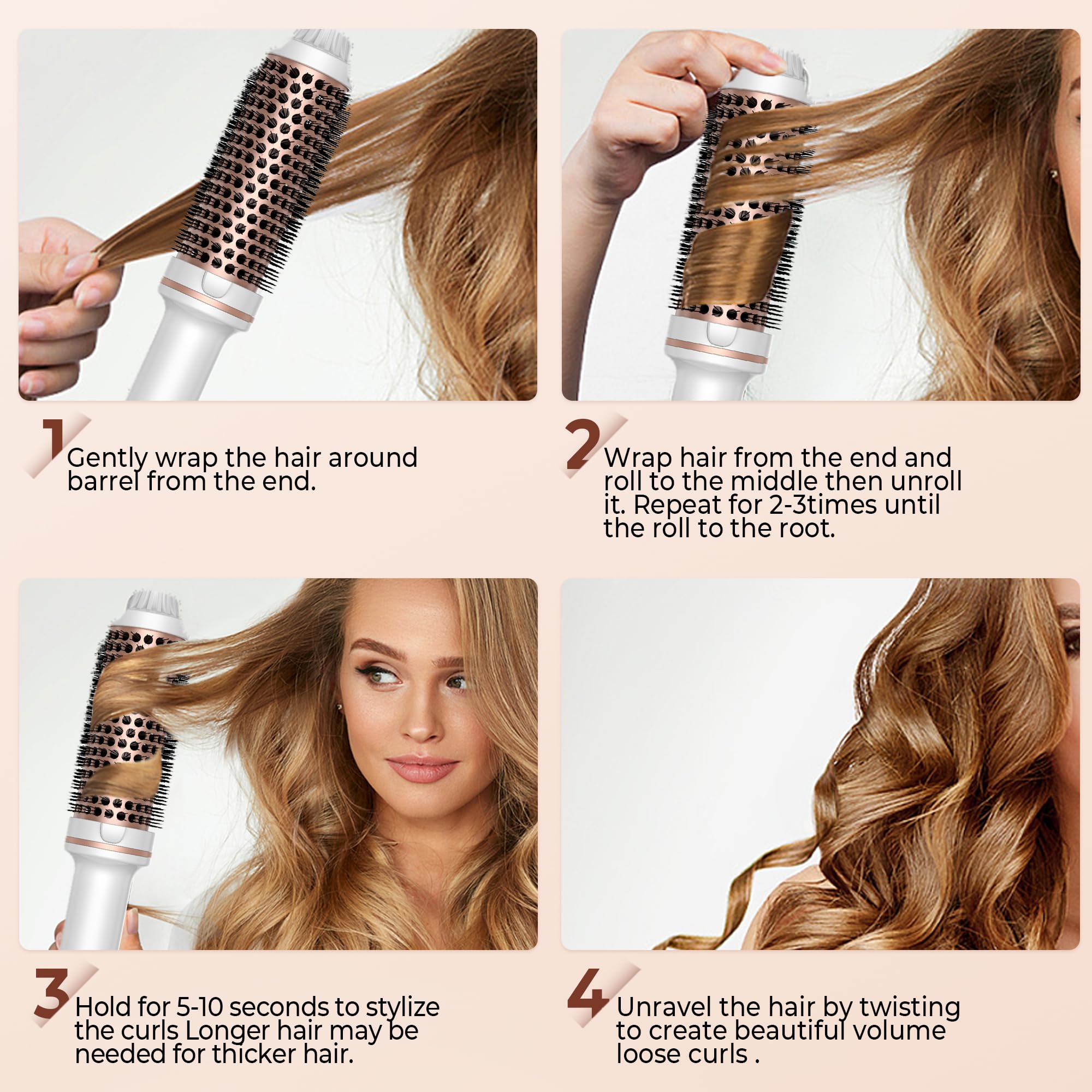 1
Gently wrap the hair around barrel from the end.

2
Wrap hair from the end and roll to the middle then unroll it. Repeat for 2-3times until the roll to the root.

3
Hold for 5-10 seconds to stylize the curls Longer hair may be needed for thicker hair.

4
Unravel the hair by twisting to create beautiful volume loose curls .