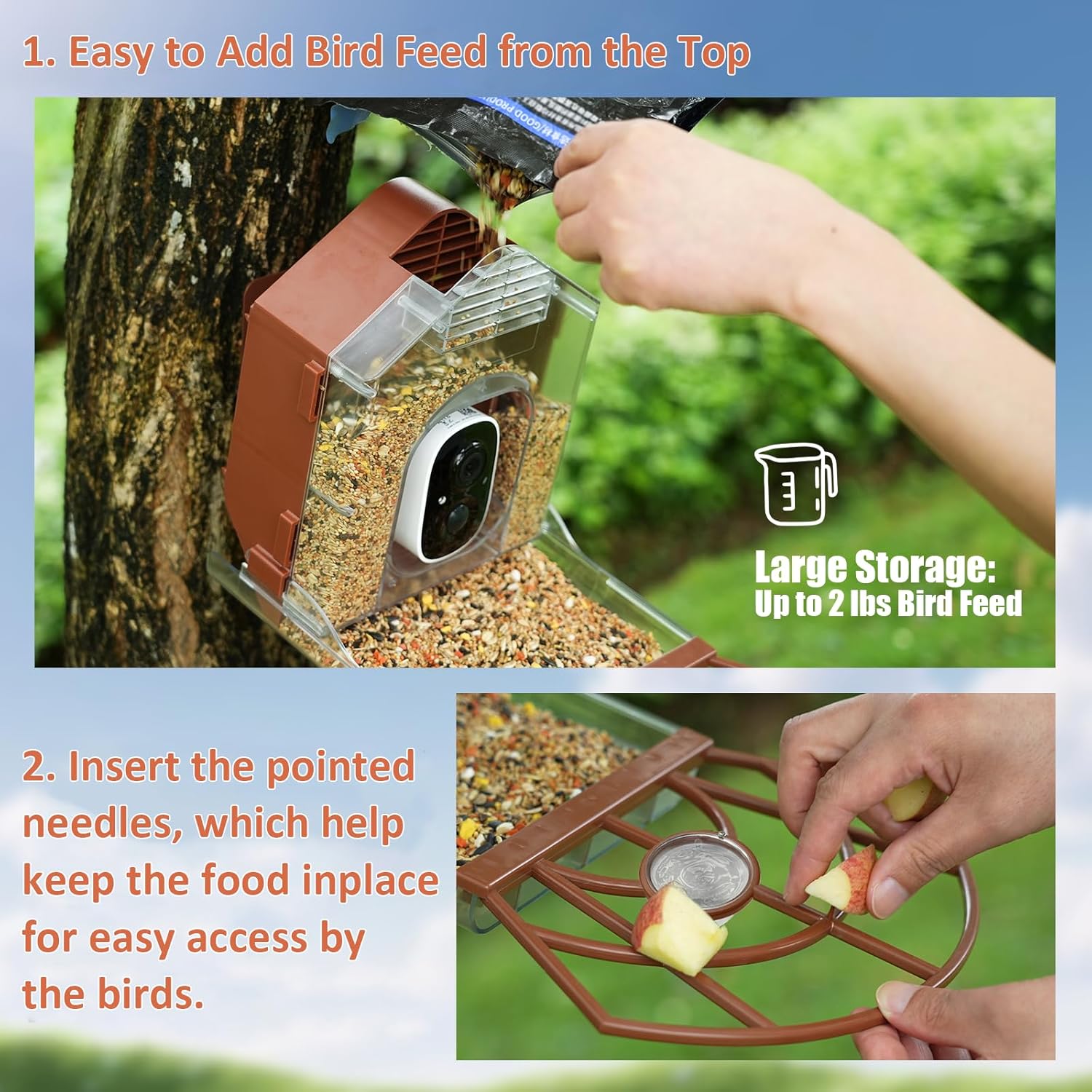 1. Easy to Add Bird Feed from the Top

Large Storage:
Up to 2 lbs Bird Feed

2. Insert the pointed needles, which help keep the food inplace for easy access by the birds.