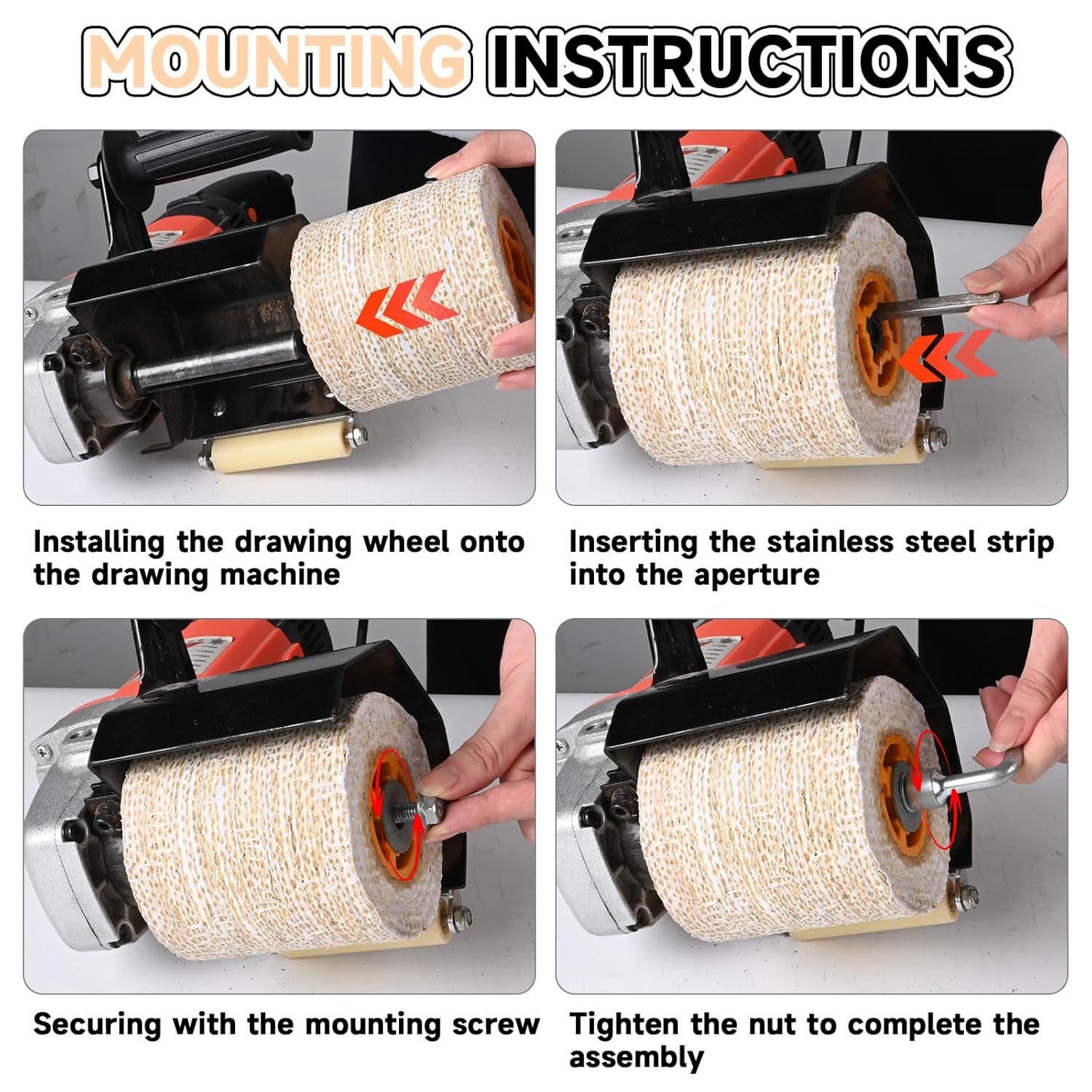 MOUNTING INSTRUCTIONS

Installing the drawing wheel onto the drawing machine

Inserting the stainless steel strip into the aperture

Securing with the mounting screw

Tighten the nut to complete the assembly