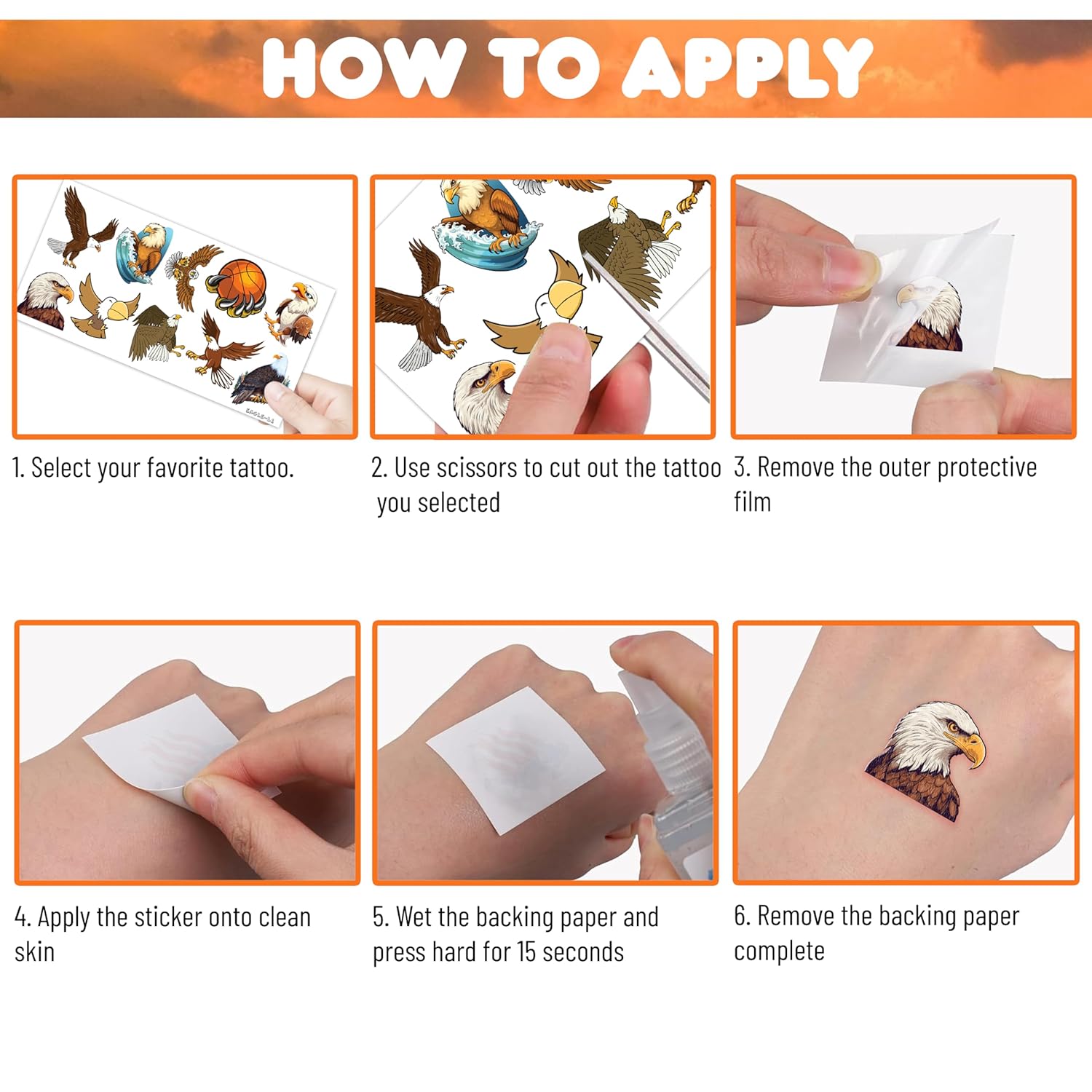 HOW TO APPLY

1. Select your favorite tattoo.

2. Use scissors to cut out the tattoo you selected

3. Remove the outer protective film

4. Apply the sticker onto clean skin

5. Wet the backing paper and press hard for 15 seconds

6. Remove the backing paper complete