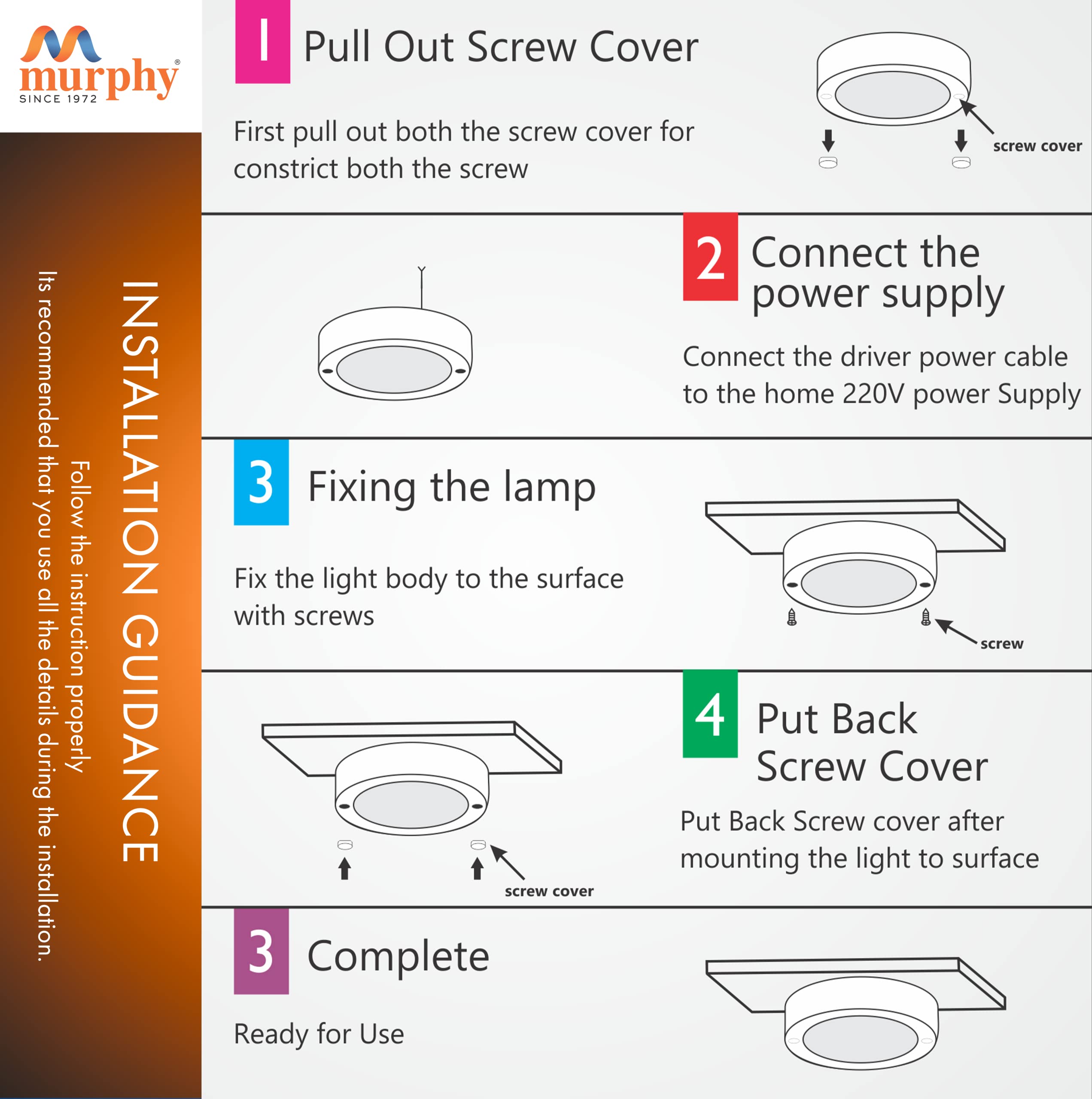 murphy®
SINCE 1972

INSTALLATION GUIDANCE

Follow the instruction properly

Its recommended that you use all the details during the installation.

1 Pull Out Screw Cover

First pull out both the screw cover for constrict both the screw

screw cover

2 Connect the power supply

Connect the driver power cable to the home 220V power Supply

3 Fixing the lamp

Fix the light body to the surface with screws

screw

4 Put Back Screw Cover

Put Back Screw cover after mounting the light to surface

screw cover

3 Complete

Ready for Use