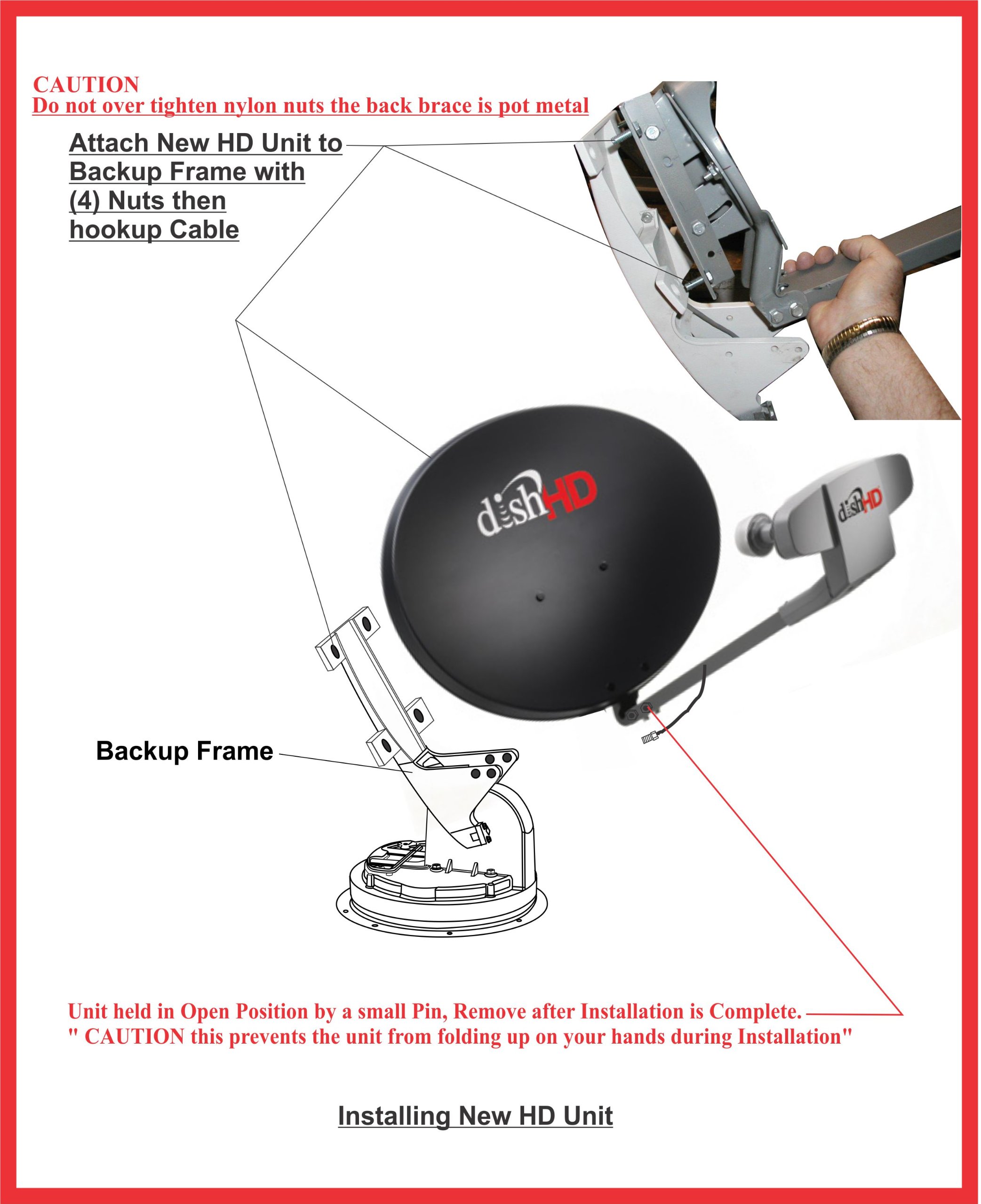 CAUTION
Do not over tighten nylon nuts the back brace is pot metal

Attach New HD Unit to Backup Frame with (4) Nuts then hookup Cable

dishHD

dishHD

Backup Frame

Unit held in Open Position by a small Pin, Remove after Installation is Complete.
" CAUTION this prevents the unit from folding up on your hands during Installation"

Installing New HD Unit