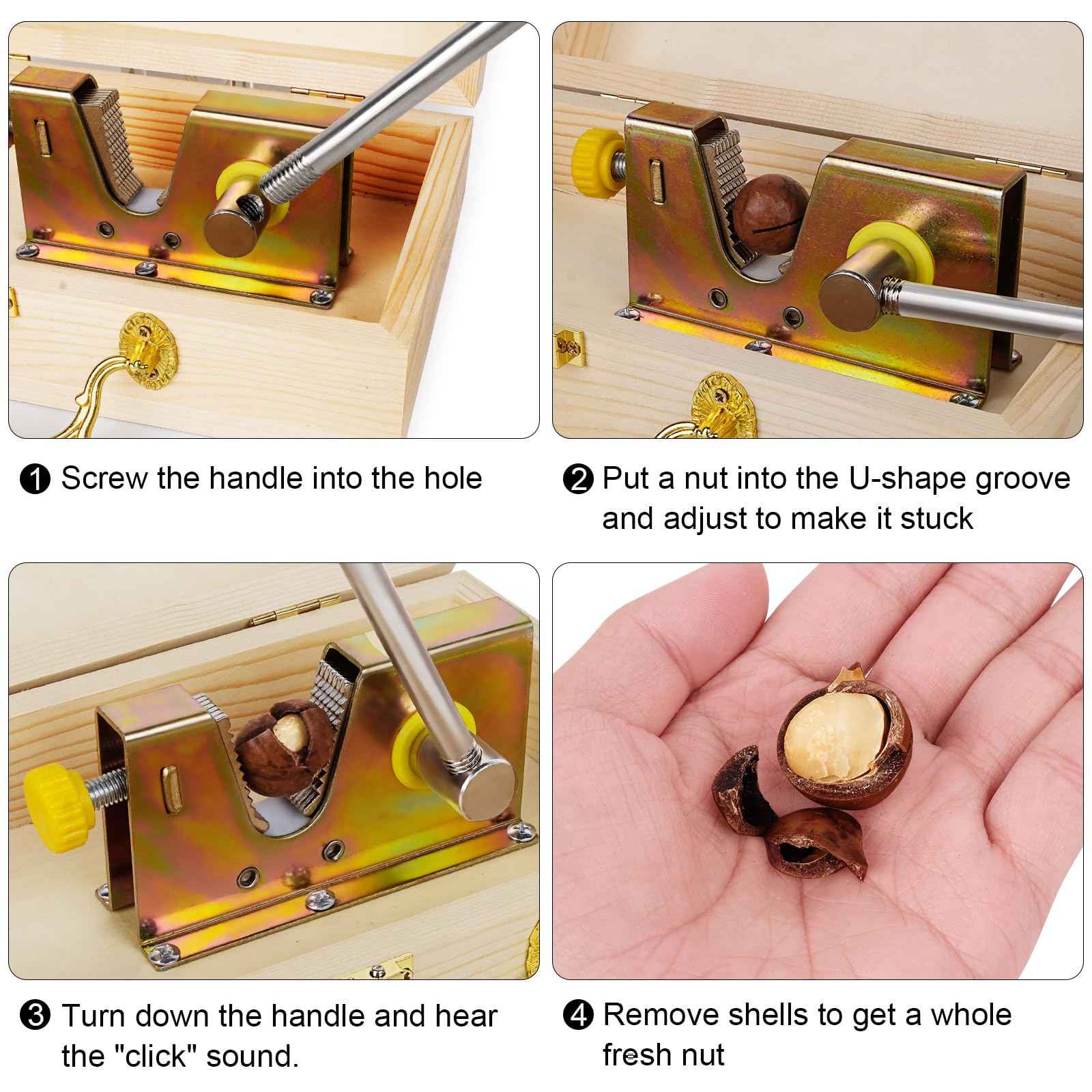 ❶ Screw the handle into the hole

❷ Put a nut into the U-shape groove and adjust to make it stuck

❸ Turn down the handle and hear the "click" sound.

❹ Remove shells to get a whole fresh nut