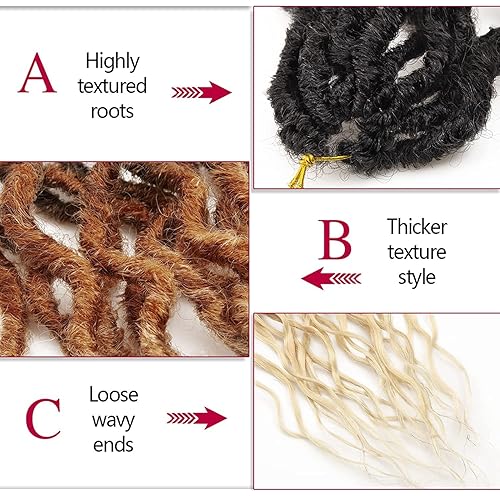 A

Highly textured roots

B

Thicker texture style

C

Loose wavy ends