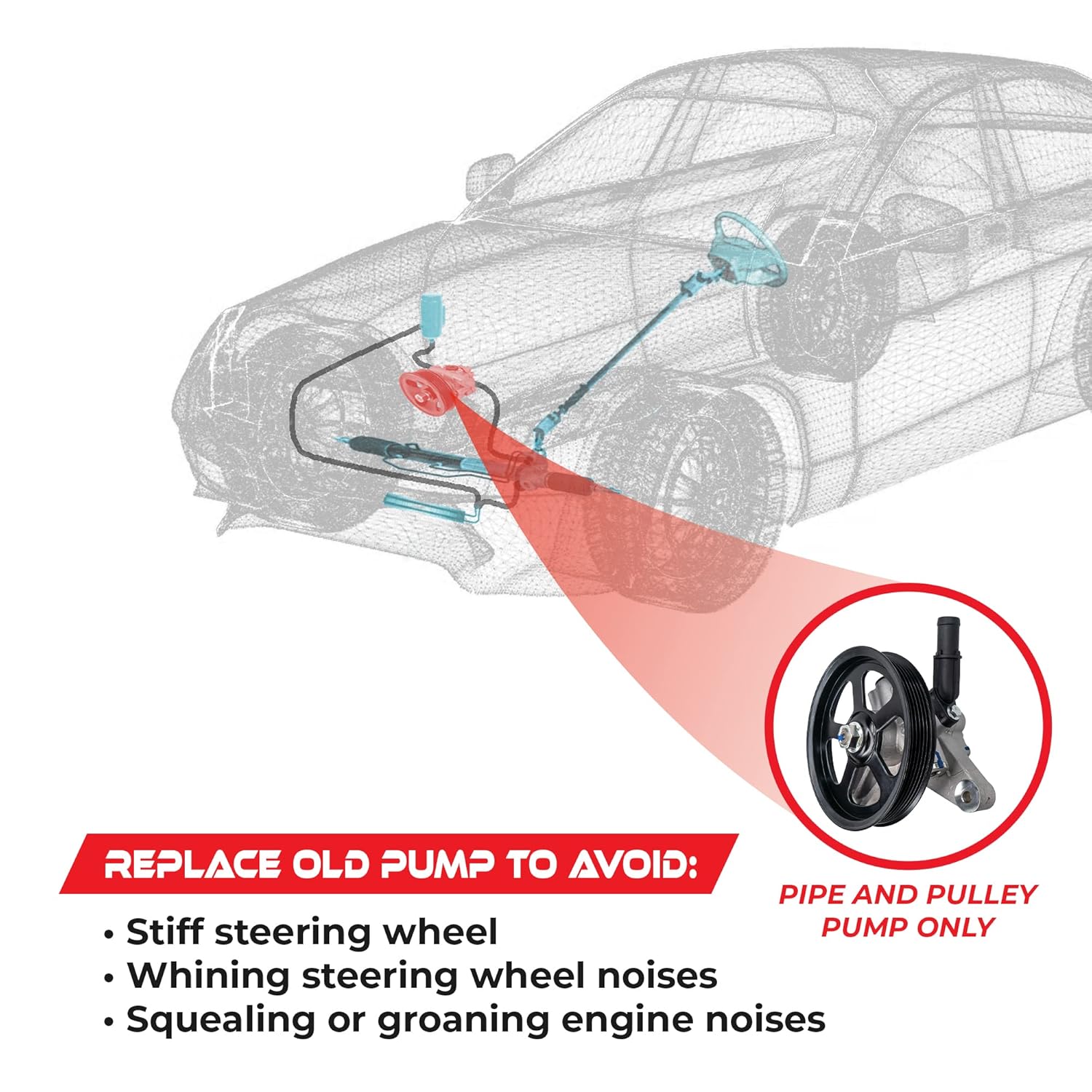 REPLACE OLD PUMP TO AVOID:

• Stiff steering wheel
• Whining steering wheel noises
• Squealing or groaning engine noises

PIPE AND PULLEY PUMP ONLY