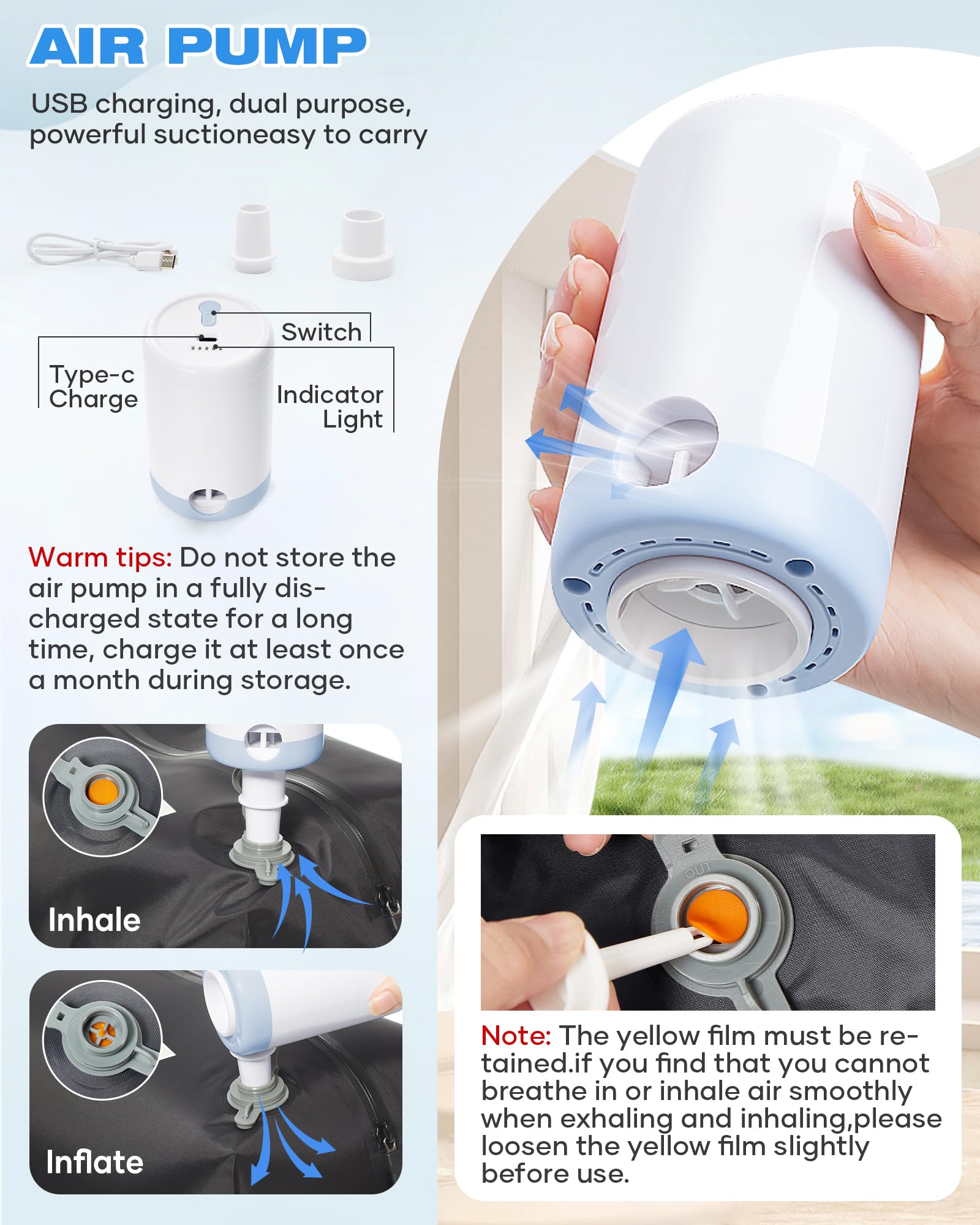 AIR PUMP

USB charging, dual purpose, powerful suctioneasy to carry

Switch

Type-c Charge

Indicator Light

Warm tips: Do not store the air pump in a fully discharged state for a long time, charge it at least once a month during storage.

Inhale

Inflate

OUT

Note: The yellow film must be retained.if you find that you cannot breathe in or inhale air smoothly when exhaling and inhaling,please loosen the yellow film slightly before use.