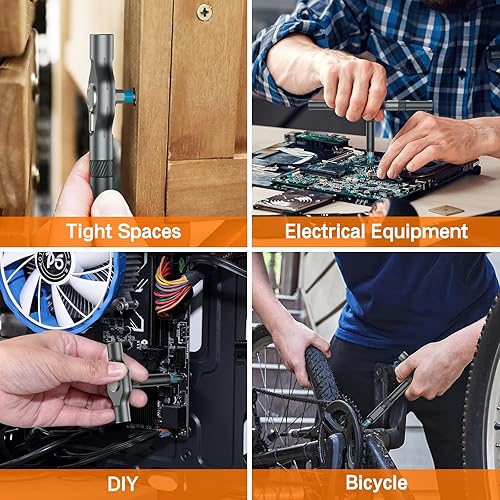 Tight Spaces

Electrical Equipment

P5

DIY

Bicycle