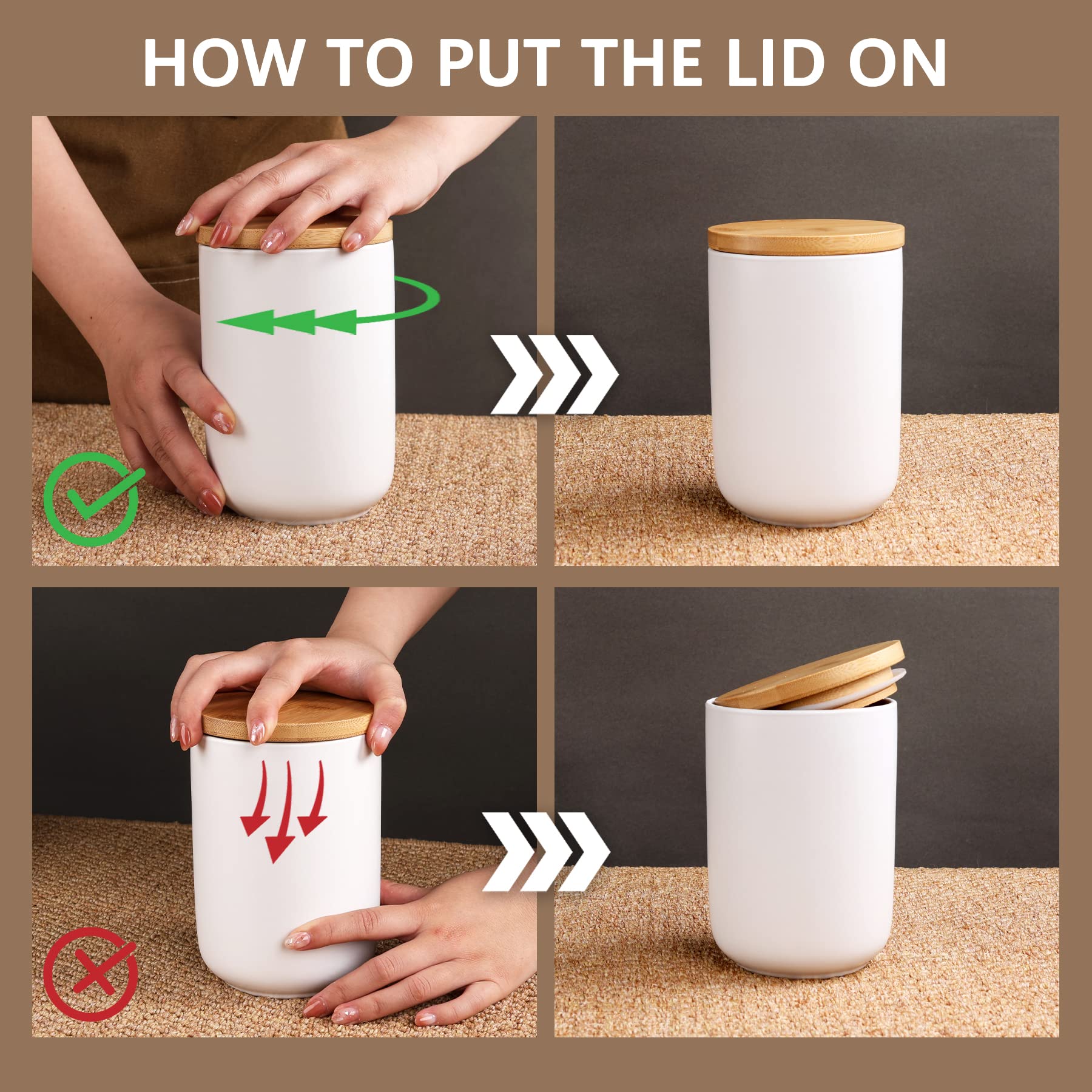 HOW TO PUT THE LID ON