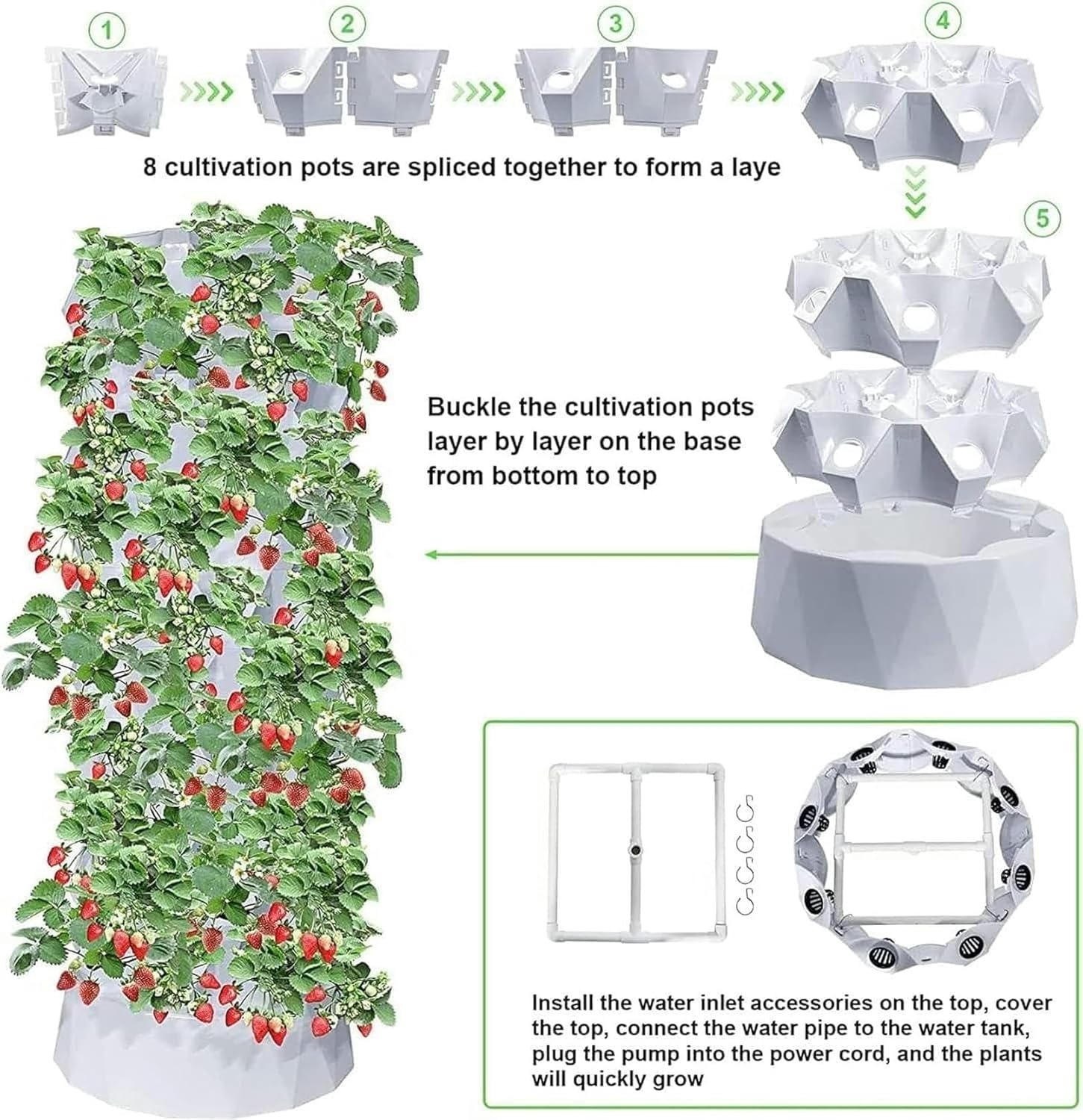 1

2

3

4

8 cultivation pots are spliced together to form a laye

5

Buckle the cultivation pots layer by layer on the base from bottom to top

Install the water inlet accessories on the top, cover the top, connect the water pipe to the water tank, plug the pump into the power cord, and the plants will quickly grow