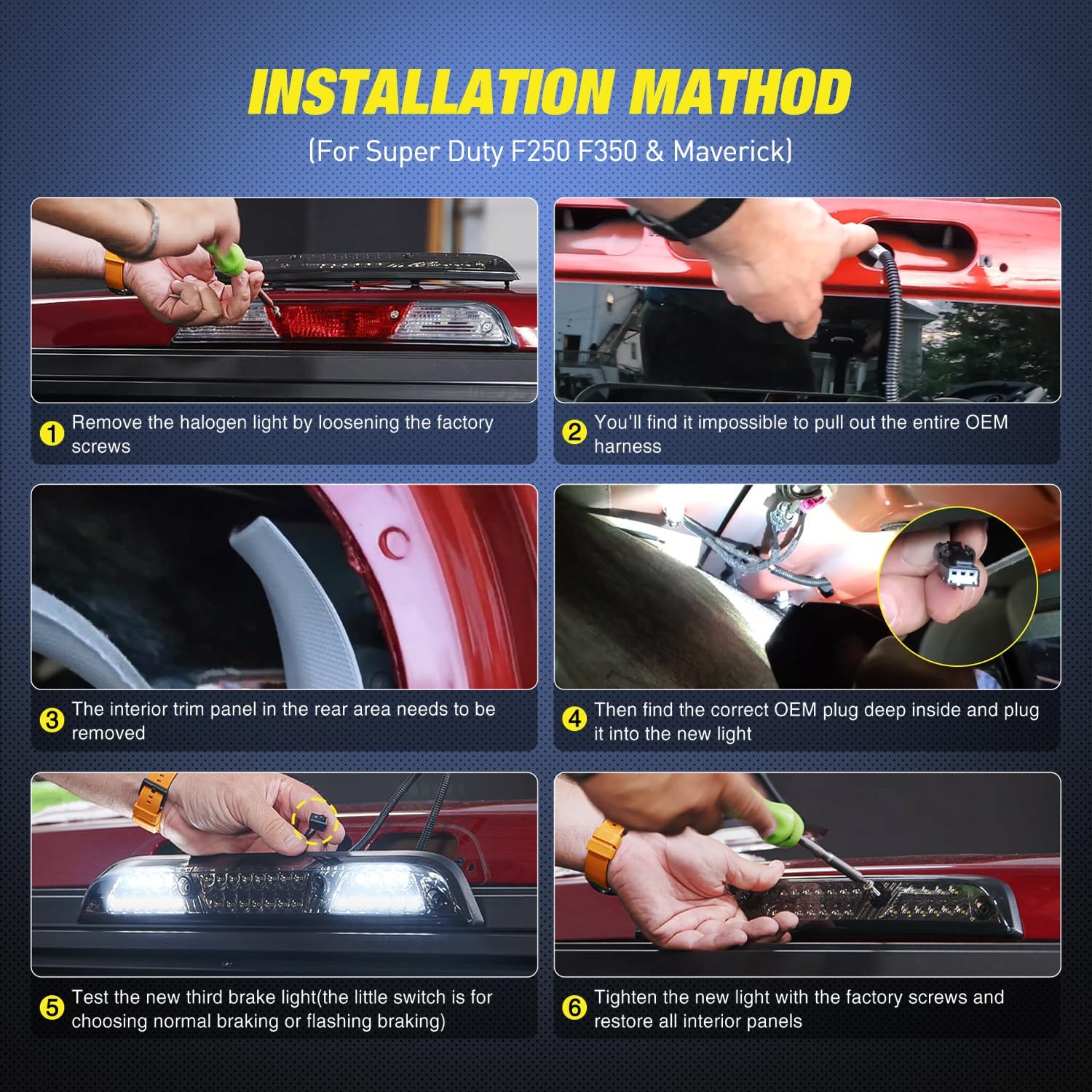 INSTALLATION MATHOD

(For Super Duty F250 F350 & Maverick)

1 Remove the halogen light by loosening the factory screws

2 You'll find it impossible to pull out the entire OEM harness

3 The interior trim panel in the rear area needs to be removed

4 Then find the correct OEM plug deep inside and plug it into the new light

5 Test the new third brake light(the little switch is for choosing normal braking or flashing braking)

6 Tighten the new light with the factory screws and restore all interior panels