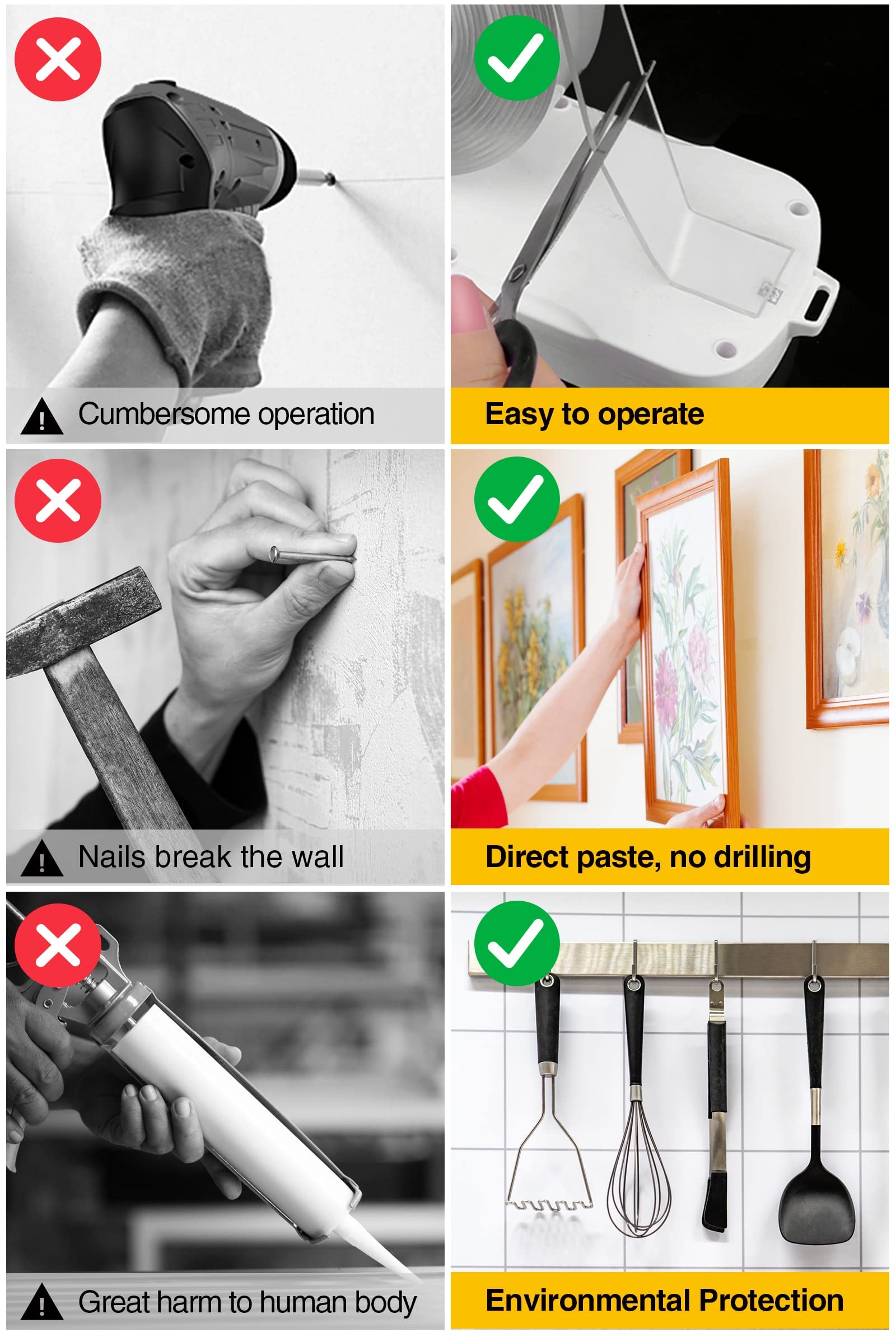 Cumbersome operation

Easy to operate

Nails break the wall

Direct paste, no drilling

Great harm to human body

Environmental Protection