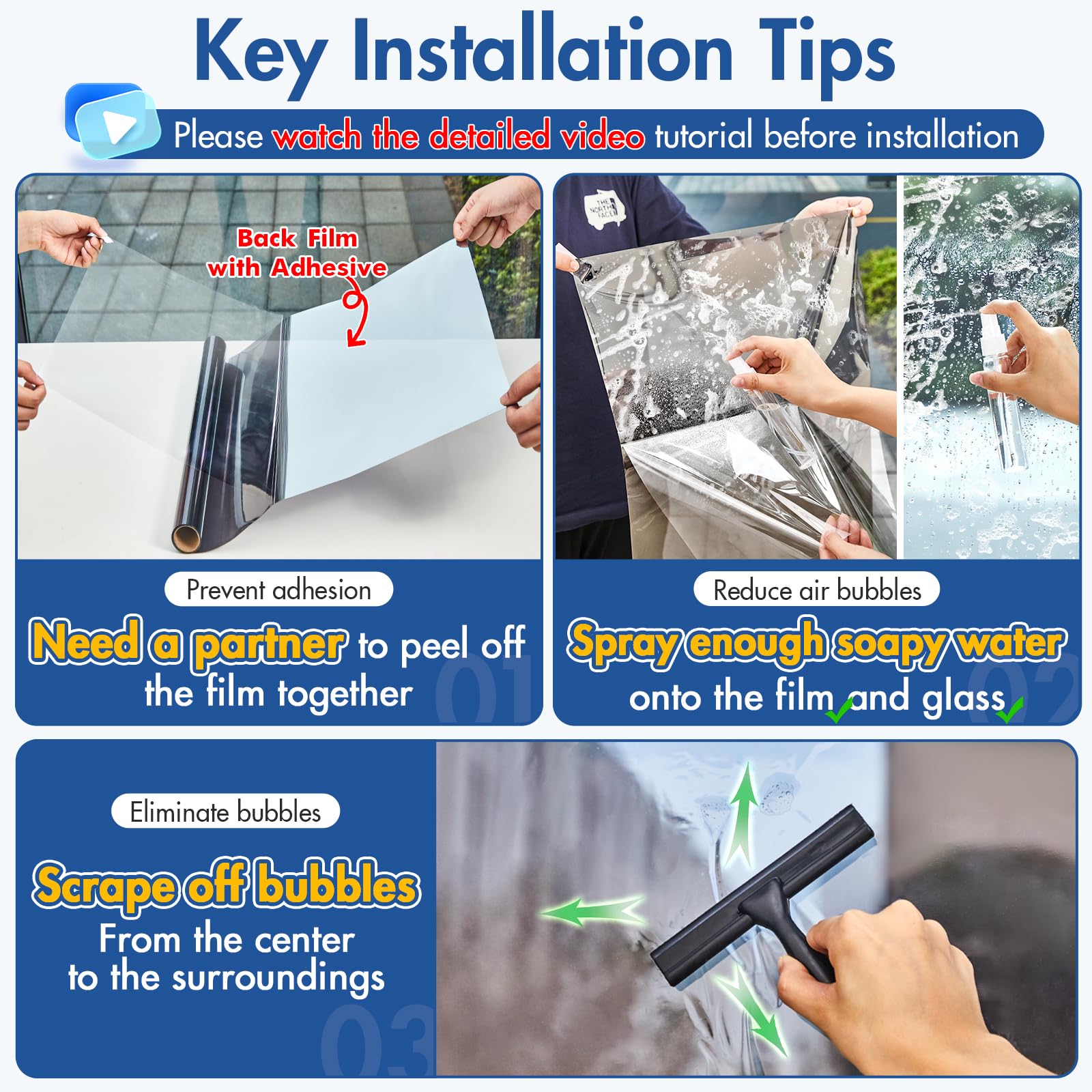 Key Installation Tips

Please watch the detailed video tutorial before installation

Back Film with Adhesive

Prevent adhesion

Need a partner to peel off the film together

01

THE NORTH FACE

Reduce air bubbles

Spray enough soapy water onto the film and glass

02

Eliminate bubbles

Scrape off bubbles

From the center to the surroundings

03