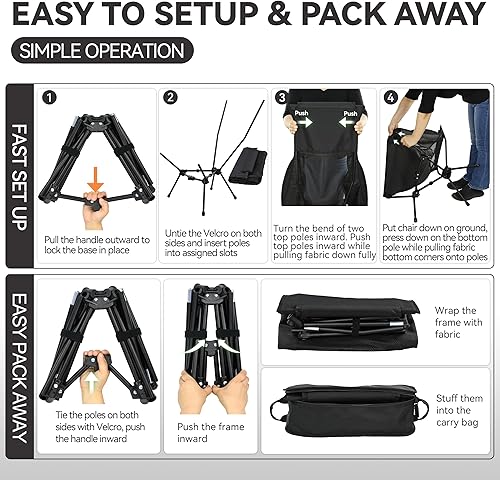 EASY TO SETUP & PACK AWAY

SIMPLE OPERATION

FAST SET UP

1
Pull the handle outward to lock the base in place

2
Untie the Velcro on both sides and insert poles into assigned slots

3
Push Push
Turn the bend of two top poles inward. Push top poles inward while pulling fabric down fully

4
Put chair down on ground, press down on the bottom pole while pulling fabric bottom corners onto poles

EASY PACK AWAY

Tie the poles on both sides with Velcro, push the handle inward

Push the frame inward

Wrap the frame with fabric

Stuff them into the carry bag