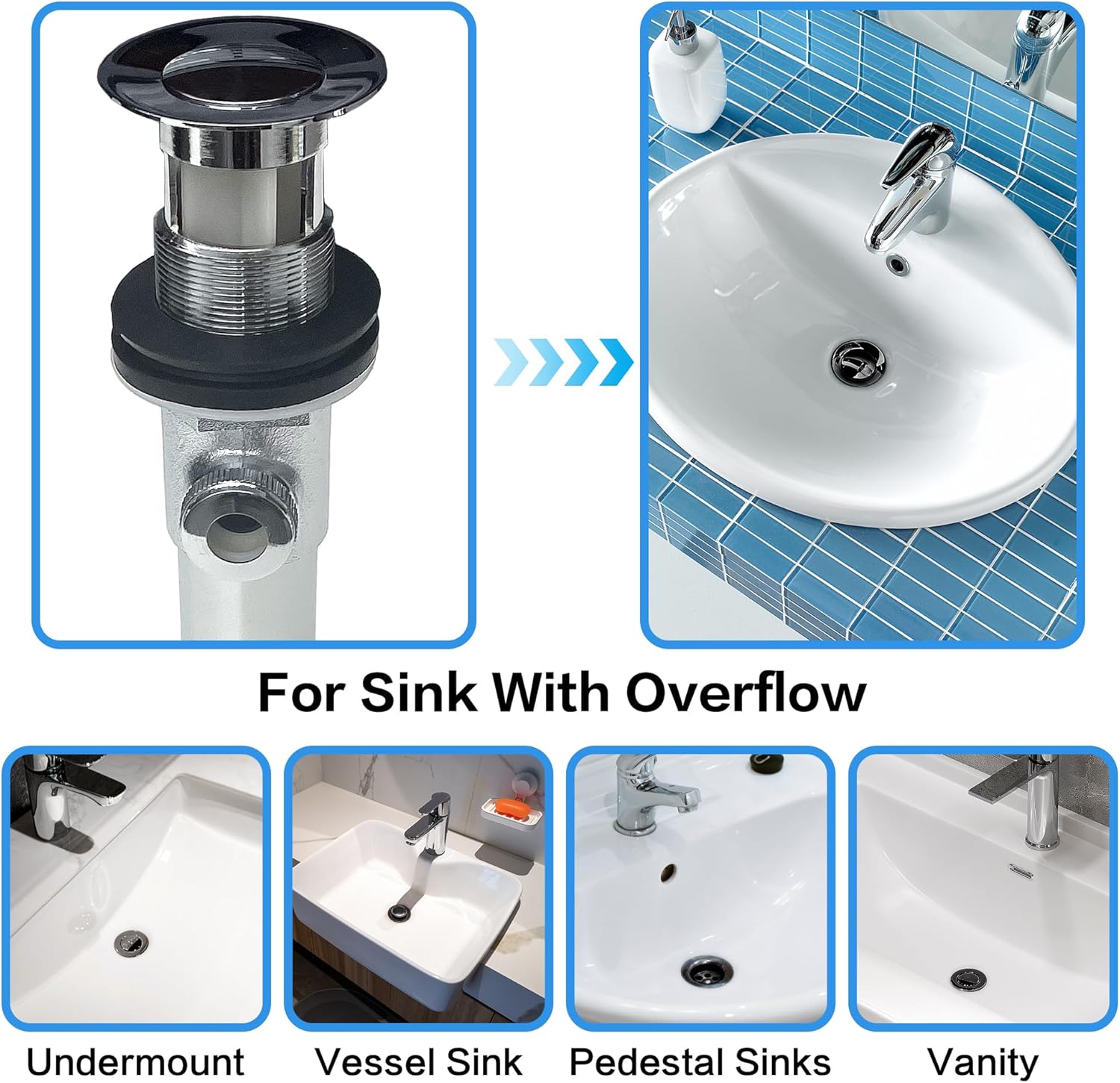 For Sink With Overflow

Undermount

Vessel Sink

Pedestal Sinks

Vanity