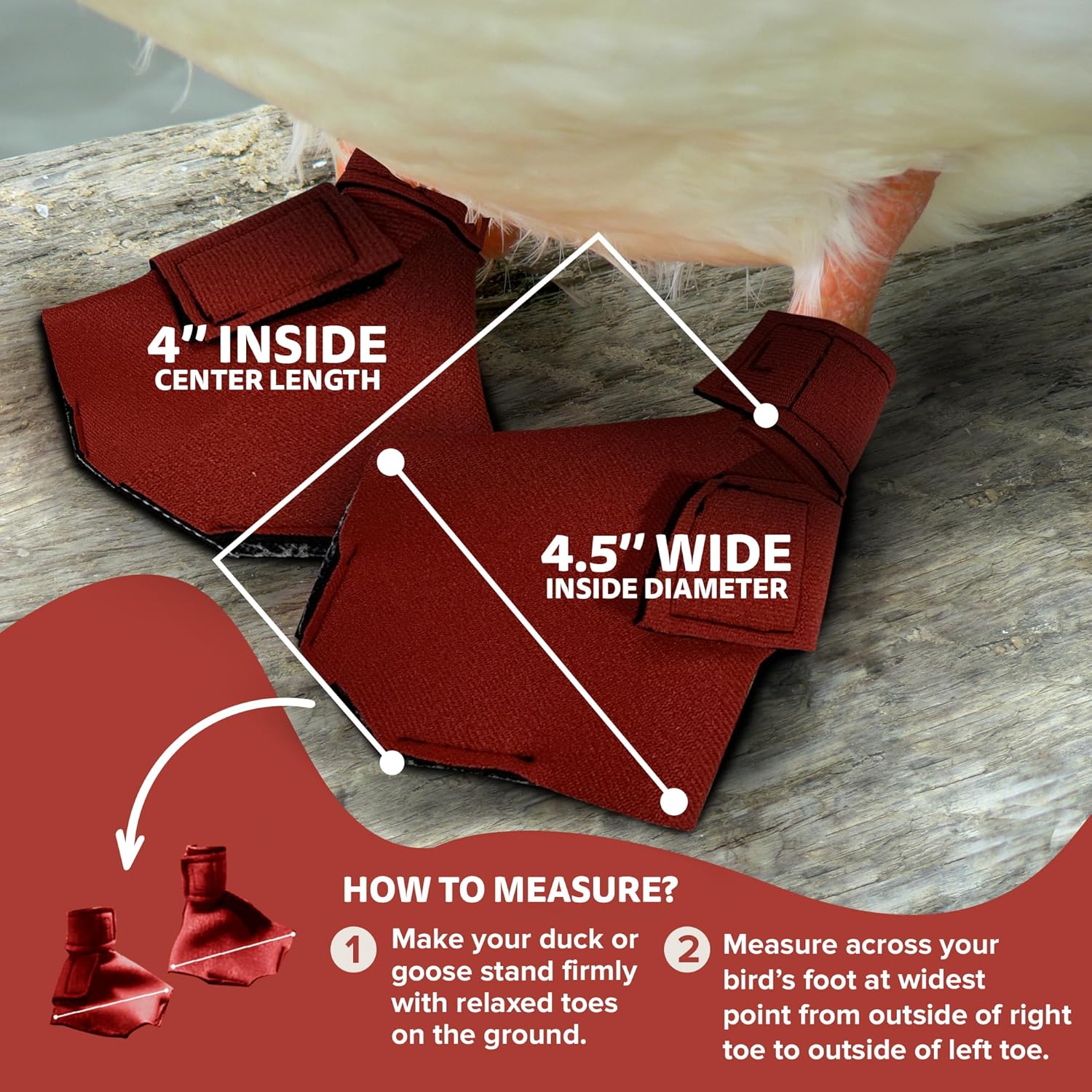 4" INSIDE
CENTER LENGTH

4.5" WIDE
INSIDE DIAMETER

HOW TO MEASURE?

1 Make your duck or goose stand firmly with relaxed toes on the ground.

2 Measure across your bird's foot at widest point from outside of right toe to outside of left toe.