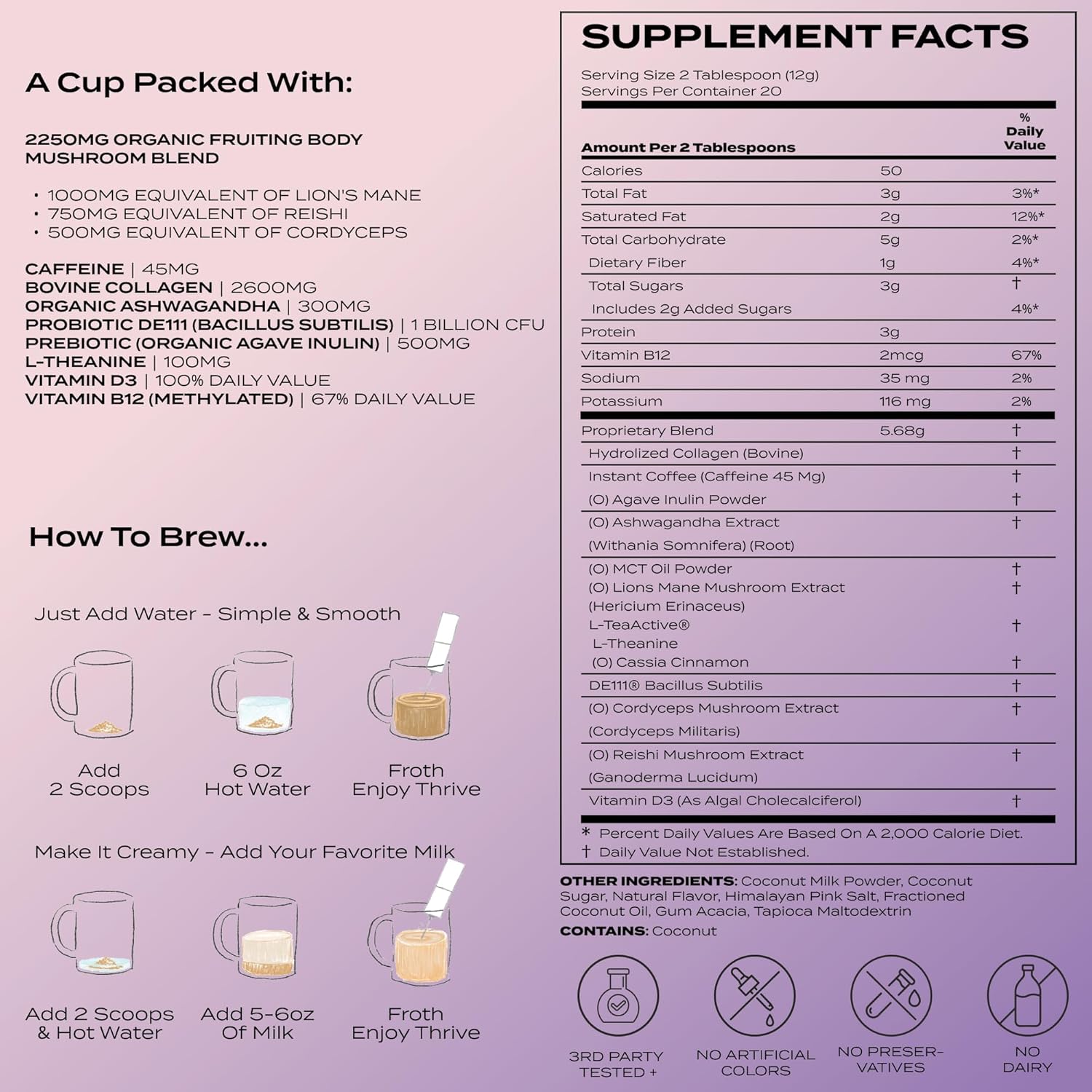 A Cup Packed With:

2250MG ORGANIC FRUITING BODY MUSHROOM BLEND

• 1000MG EQUIVALENT OF LION'S MANE
• 750MG EQUIVALENT OF REISHI
• 500MG EQUIVALENT OF CORDYCEPS

CAFFEINE | 45MG
BOVINE COLLAGEN | 2600MG
ORGANIC ASHWAGANDHA | 300MG
PROBIOTIC DE111 (BACILLUS SUBTILIS) | 1 BILLION CFU
PREBIOTIC (ORGANIC AGAVE INULIN) | 500MG
L-THEANINE | 100MG
VITAMIN D3 | 100% DAILY VALUE
VITAMIN B12 (METHYLATED) | 67% DAILY VALUE

How To Brew...

Just Add Water - Simple & Smooth

Add 2 Scoops

6 Oz Hot Water

Froth Enjoy Thrive

Make It Creamy - Add Your Favorite Milk

Add 2 Scoops & Hot Water

Add 5-6oz Of Milk

Froth Enjoy Thrive

SUPPLEMENT FACTS

Serving Size 2 Tablespoon (12g)
Servings Per Container 20

| Amount Per 2 Tablespoons | | % Daily Value |
|---|---|---|
| Calories | 50 | |
| Total Fat | 3g | 3%* |
| Saturated Fat | 2g | 12%* |
| Total Carbohydrate | 5g | 2%* |
| Dietary Fiber | 1g | 4%* |
| Total Sugars | 3g | † |
| Includes 2g Added Sugars | | 4%* |
| Protein | 3g | |
| Vitamin B12 | 2mcg | 67% |
| Sodium | 35 mg | 2% |
| Potassium | 116 mg | 2% |
| Proprietary Blend | 5.68g | † |
| Hydrolized Collagen (Bovine) | | † |
| Instant Coffee (Caffeine 45 Mg) | | † |
| (O) Agave Inulin Powder | | † |
| (O) Ashwagandha Extract (Withania Somnifera) (Root) | | † |
| (O) MCT Oil Powder | | † |
| (O) Lions Mane Mushroom Extract (Hericium Erinaceus) | | † |
| L-TeaActive® L-Theanine | | † |
| (O) Cassia Cinnamon | | † |
| DE111® Bacillus Subtilis | | † |
| (O) Cordyceps Mushroom Extract (Cordyceps Militaris) | | † |
| (O) Reishi Mushroom Extract (Ganoderma Lucidum) | | † |
| Vitamin D3 (As Algal Cholecalciferol) | | † |

* Percent Daily Values Are Based On A 2,000 Calorie Diet.
† Daily Value Not Established.

OTHER INGREDIENTS: Coconut Milk Powder, Coconut Sugar, Natural Flavor, Himalayan Pink Salt, Fractioned Coconut Oil, Gum Acacia, Tapioca Maltodextrin
CONTAINS: Coconut

3RD PARTY TESTED +

NO ARTIFICIAL COLORS

NO PRESERVATIVES

NO DAIRY