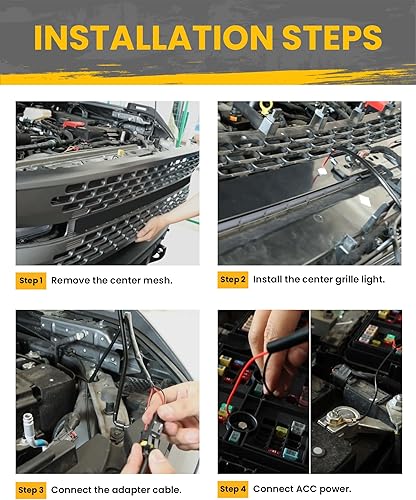 INSTALLATION STEPS

Step 1 Remove the center mesh.

Step 2 Install the center grille light.

Step 3 Connect the adapter cable.

Step 4 Connect ACC power.