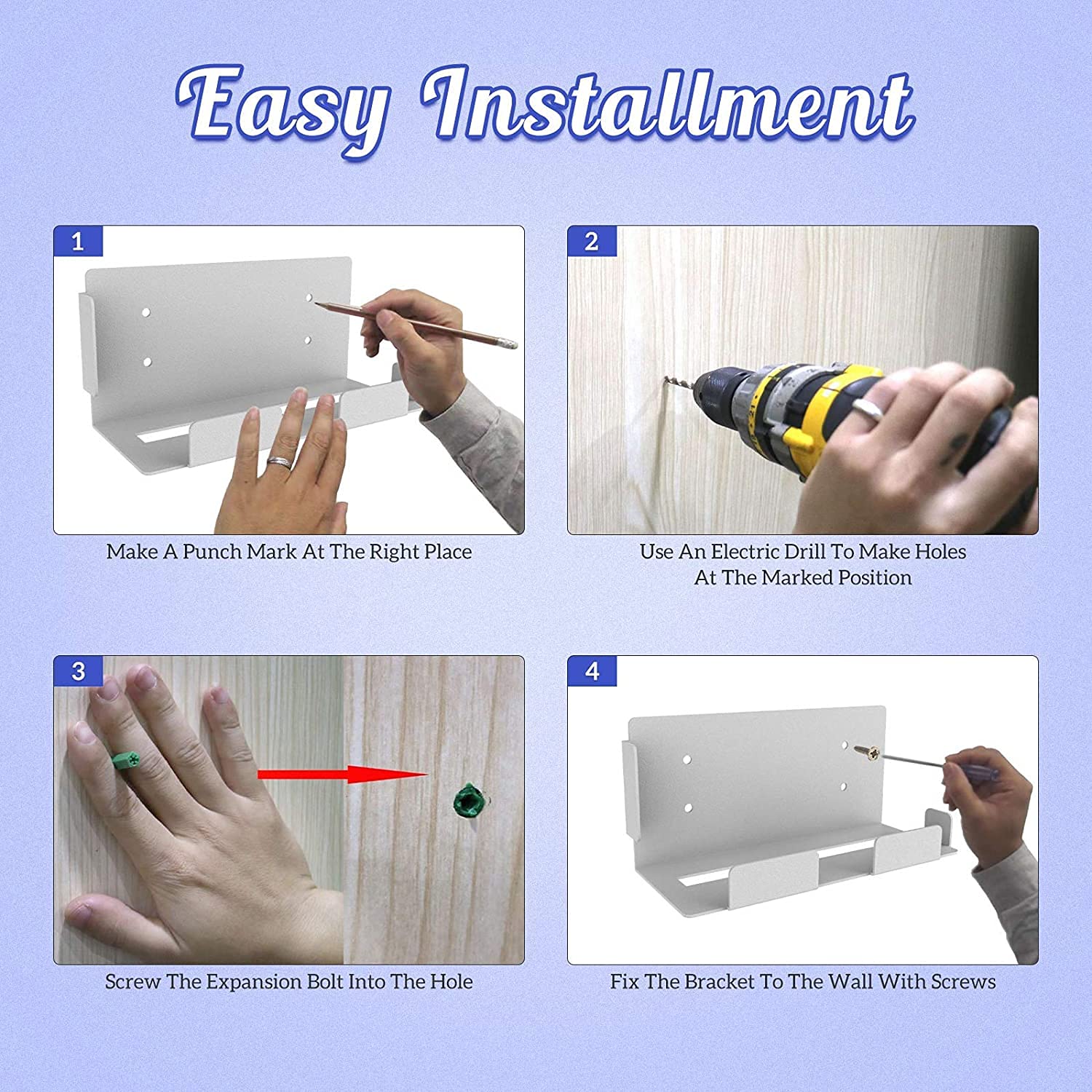 Easy Installment

1

Make A Punch Mark At The Right Place

2

Use An Electric Drill To Make Holes At The Marked Position

3

Screw The Expansion Bolt Into The Hole

4

Fix The Bracket To The Wall With Screws