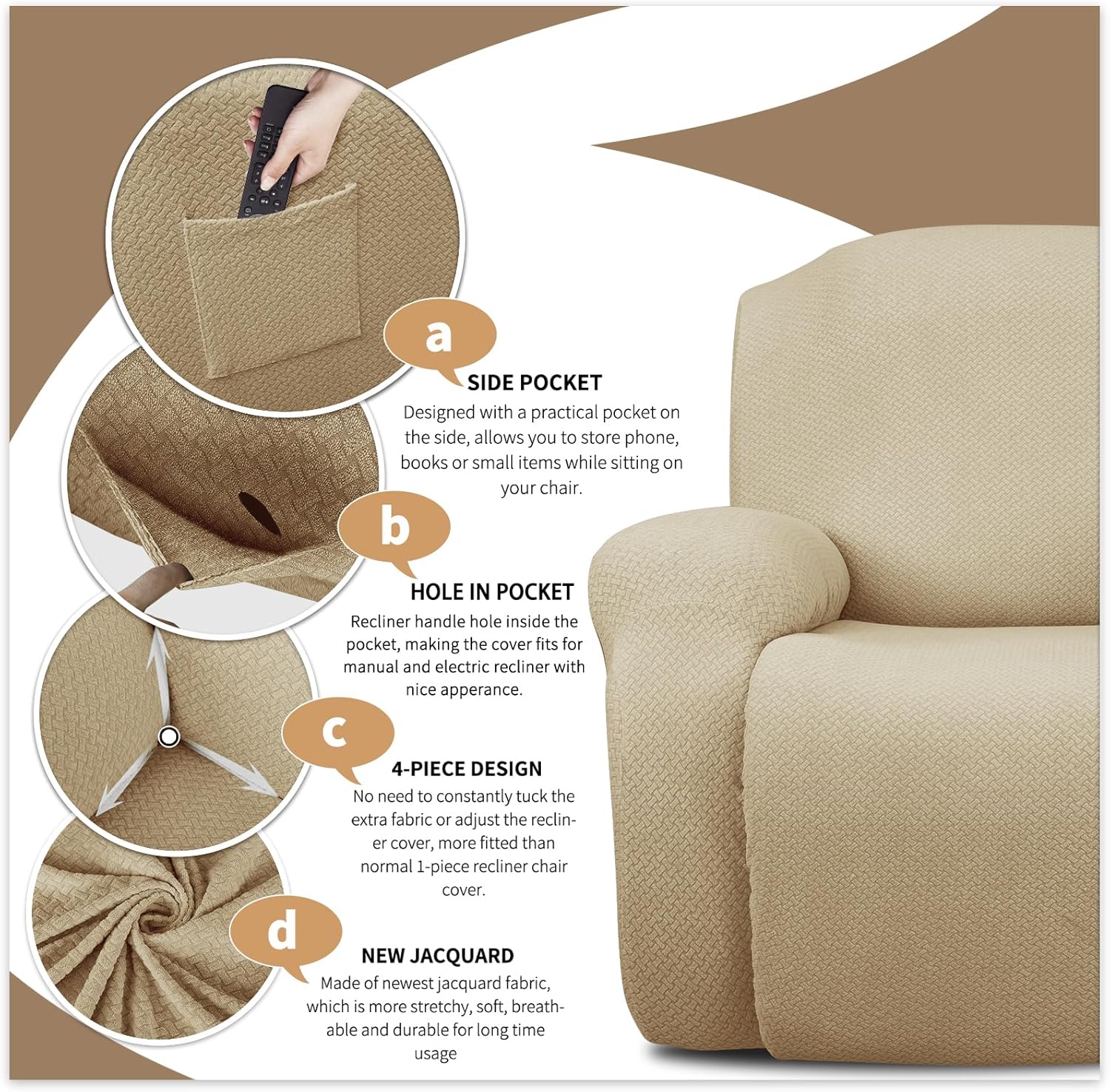 a

SIDE POCKET

Designed with a practical pocket on the side, allows you to store phone, books or small items while sitting on your chair.

b

HOLE IN POCKET

Recliner handle hole inside the pocket, making the cover fits for manual and electric recliner with nice apperance.

c

4-PIECE DESIGN

No need to constantly tuck the extra fabric or adjust the recliner cover, more fitted than normal 1-piece recliner chair cover.

d

NEW JACQUARD

Made of newest jacquard fabric, which is more stretchy, soft, breathable and durable for long time usage