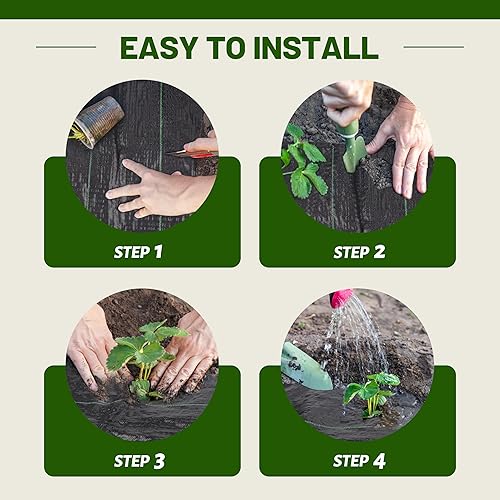 EASY TO INSTALL

STEP 1

STEP 2

STEP 3

STEP 4