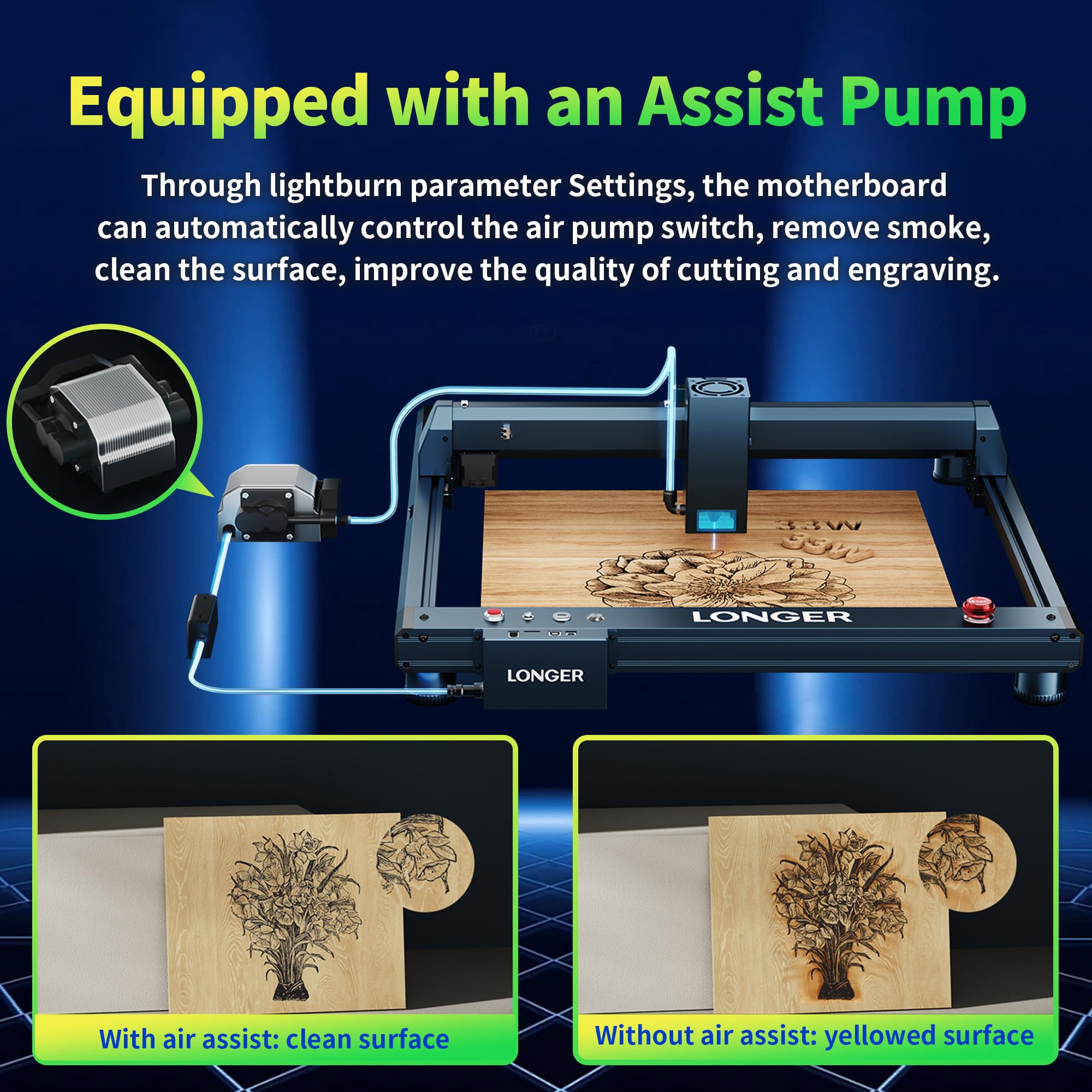 Equipped with an Assist Pump

Through lightburn parameter Settings, the motherboard can automatically control the air pump switch, remove smoke, clean the surface, improve the quality of cutting and engraving.

33W
33W

LONGER

LONGER

With air assist: clean surface

Without air assist: yellowed surface