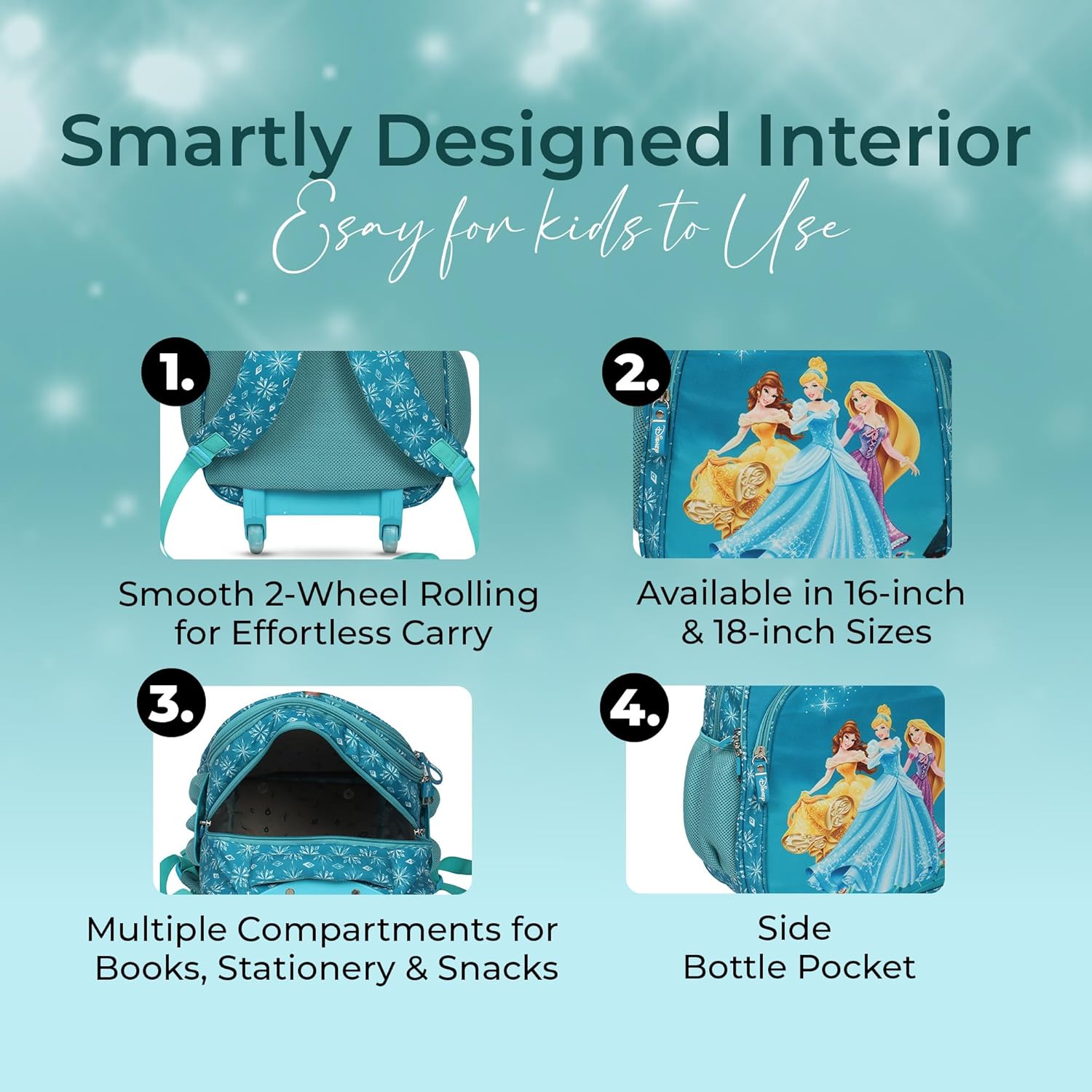 Smartly Designed Interior
Esay for kids to Use

1.

Smooth 2-Wheel Rolling for Effortless Carry

2.

Available in 16-inch & 18-inch Sizes

3.

Multiple Compartments for Books, Stationery & Snacks

4.

Side Bottle Pocket