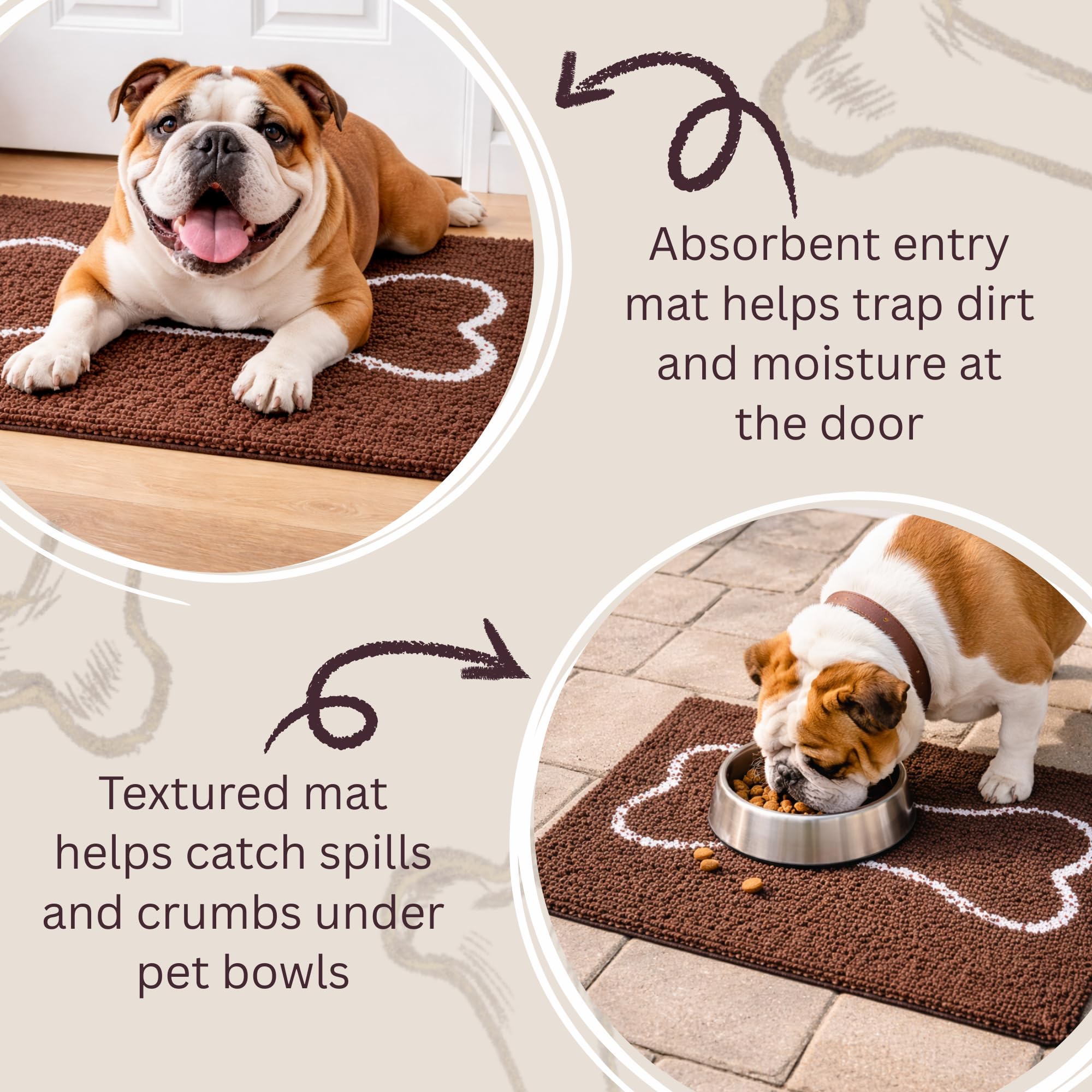 Absorbent entry mat helps trap dirt and moisture at the door

Textured mat helps catch spills and crumbs under pet bowls