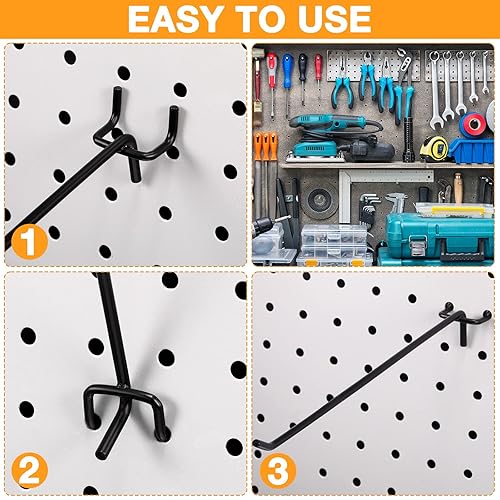 EASY TO USE

1

2

3