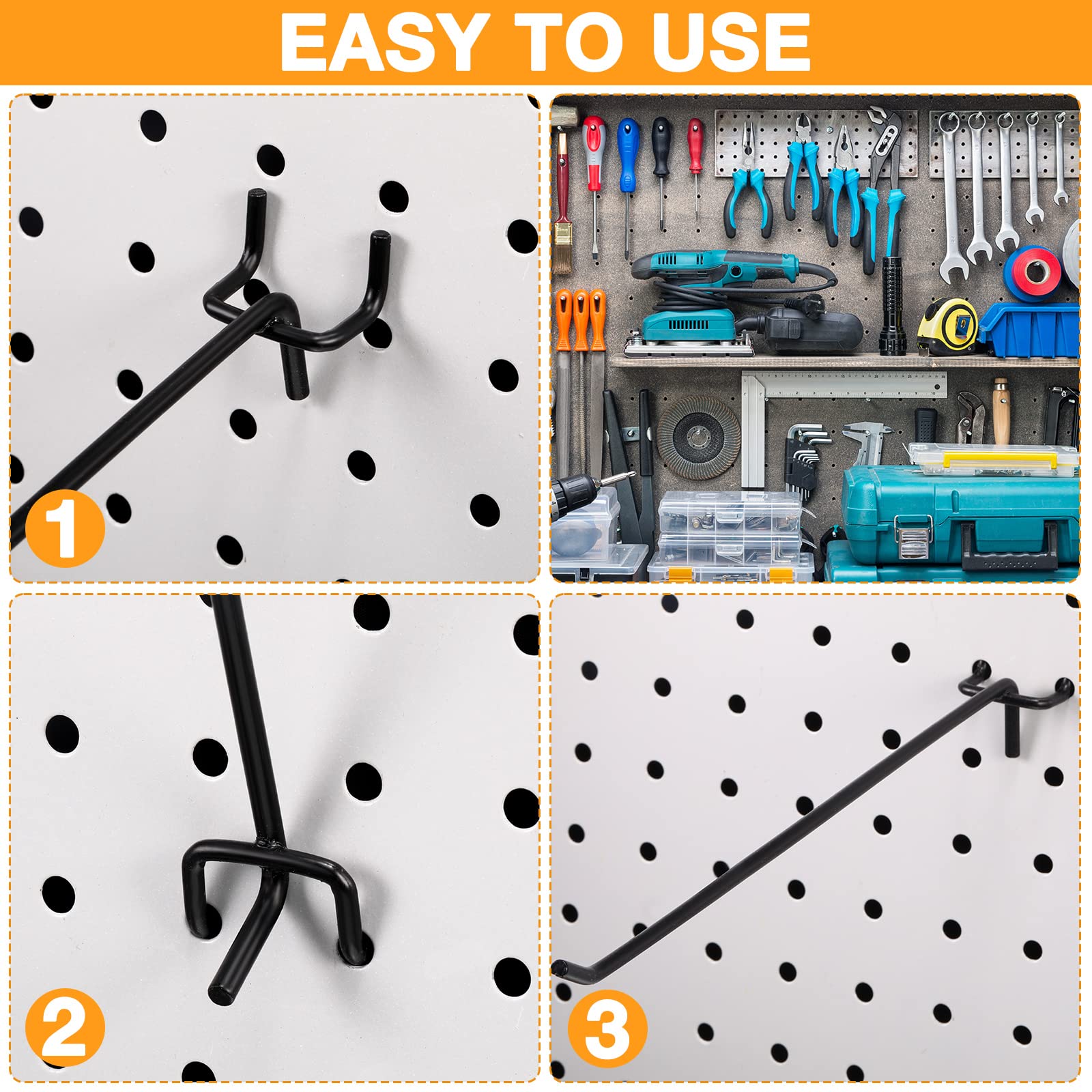 EASY TO USE

1

2

3