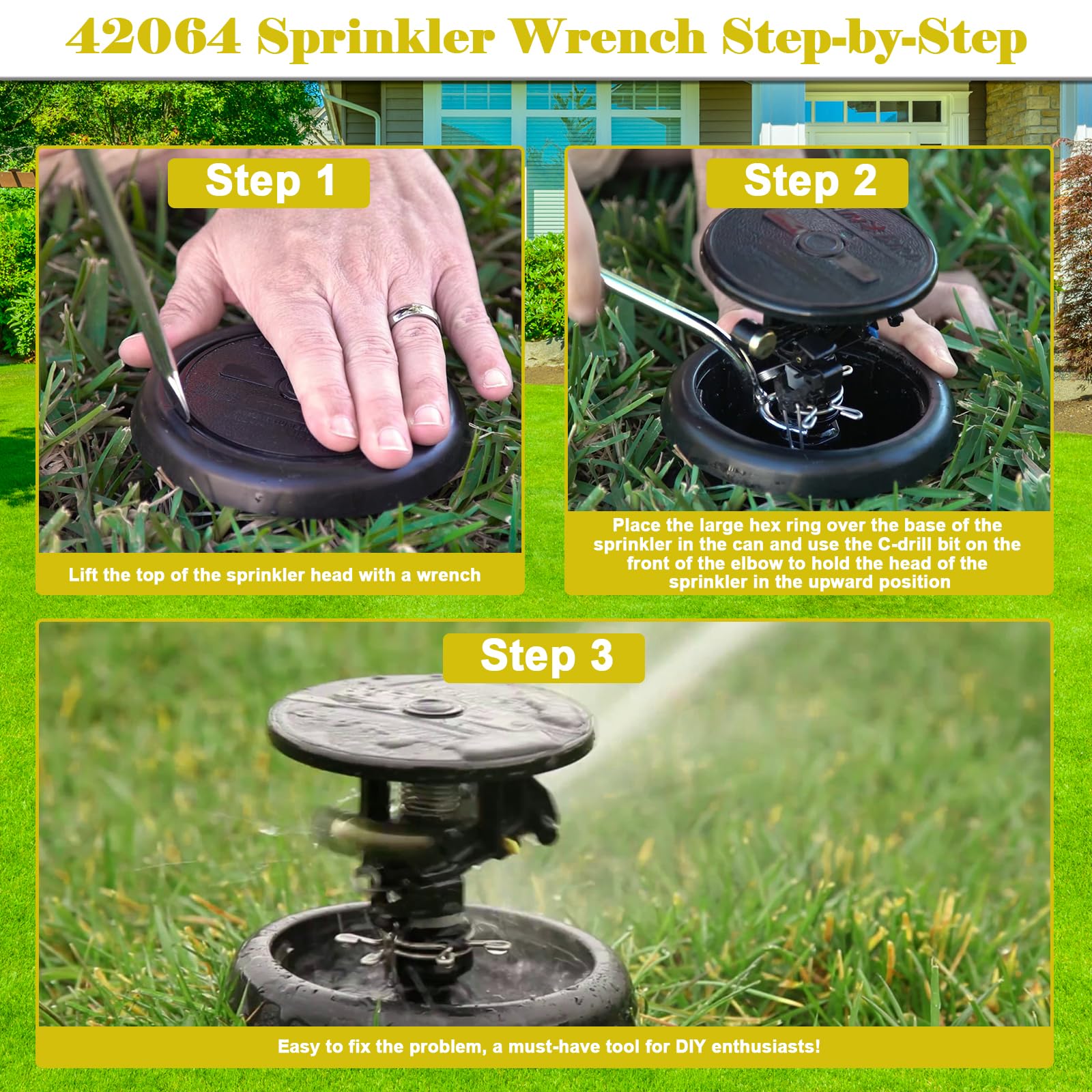 42064 Sprinkler Wrench Step-by-Step

Step 1

Lift the top of the sprinkler head with a wrench

Step 2

Place the large hex ring over the base of the sprinkler in the can and use the C-drill bit on the front of the elbow to hold the head of the sprinkler in the upward position

Step 3

Easy to fix the problem, a must-have tool for DIY enthusiasts!