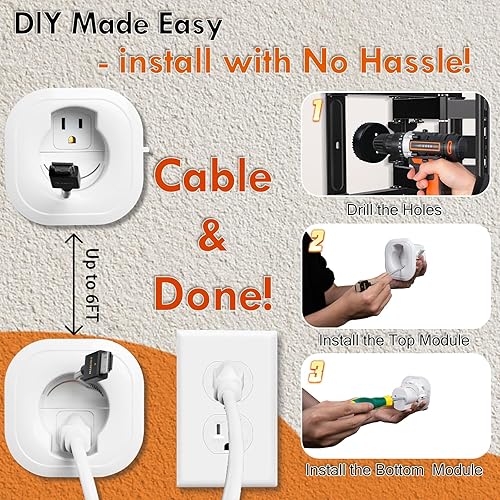 DIY Made Easy
- install with No Hassle!

Cable
&
Done!

Up to 6FT

1
Drill the Holes

2
Install the Top Module

3
Install the Bottom Module