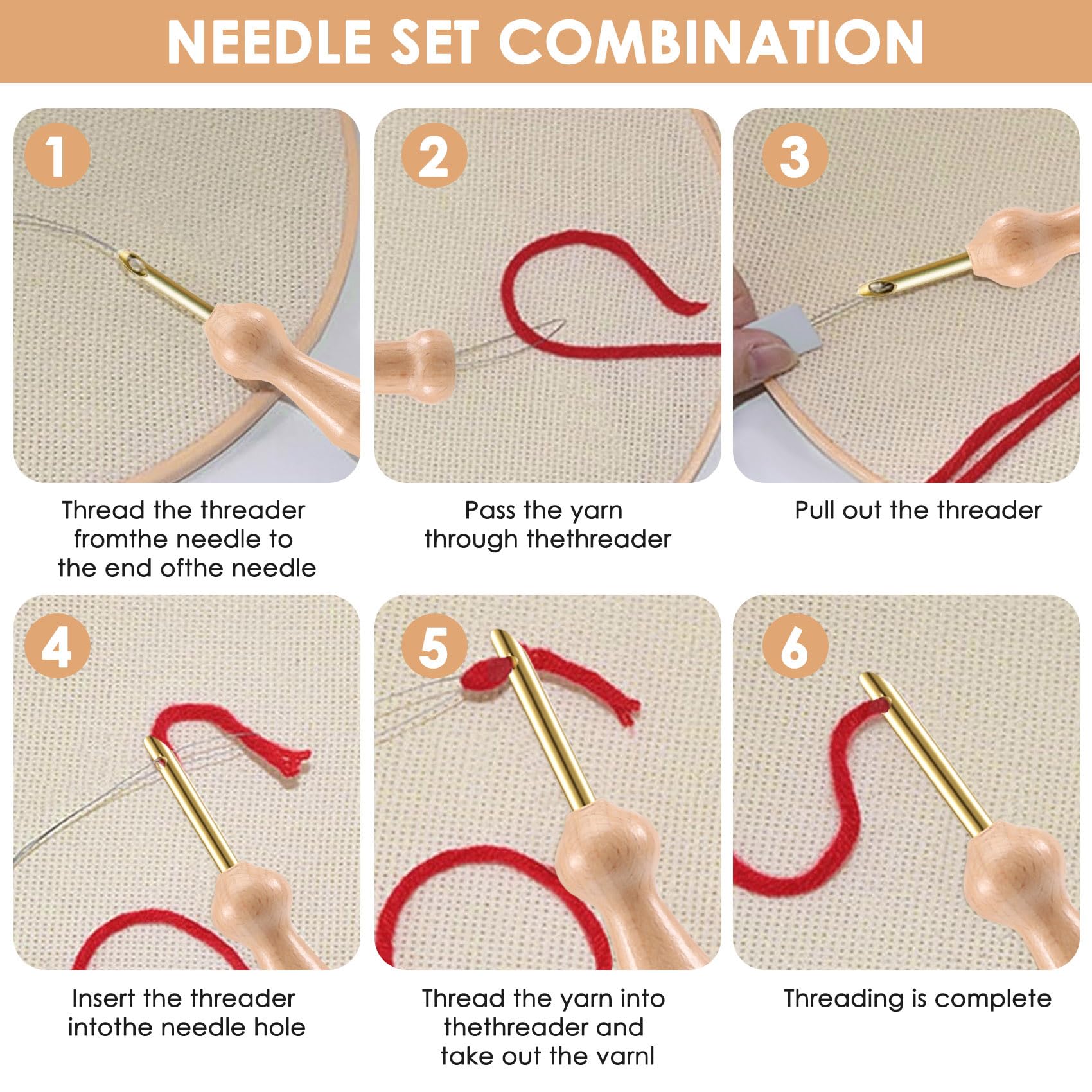 NEEDLE SET COMBINATION

1

Thread the threader fromthe needle to the end ofthe needle

2

Pass the yarn through thethreader

3

Pull out the threader

4

Insert the threader intothe needle hole

5

Thread the yarn into thethreader and take out the varnl

6

Threading is complete