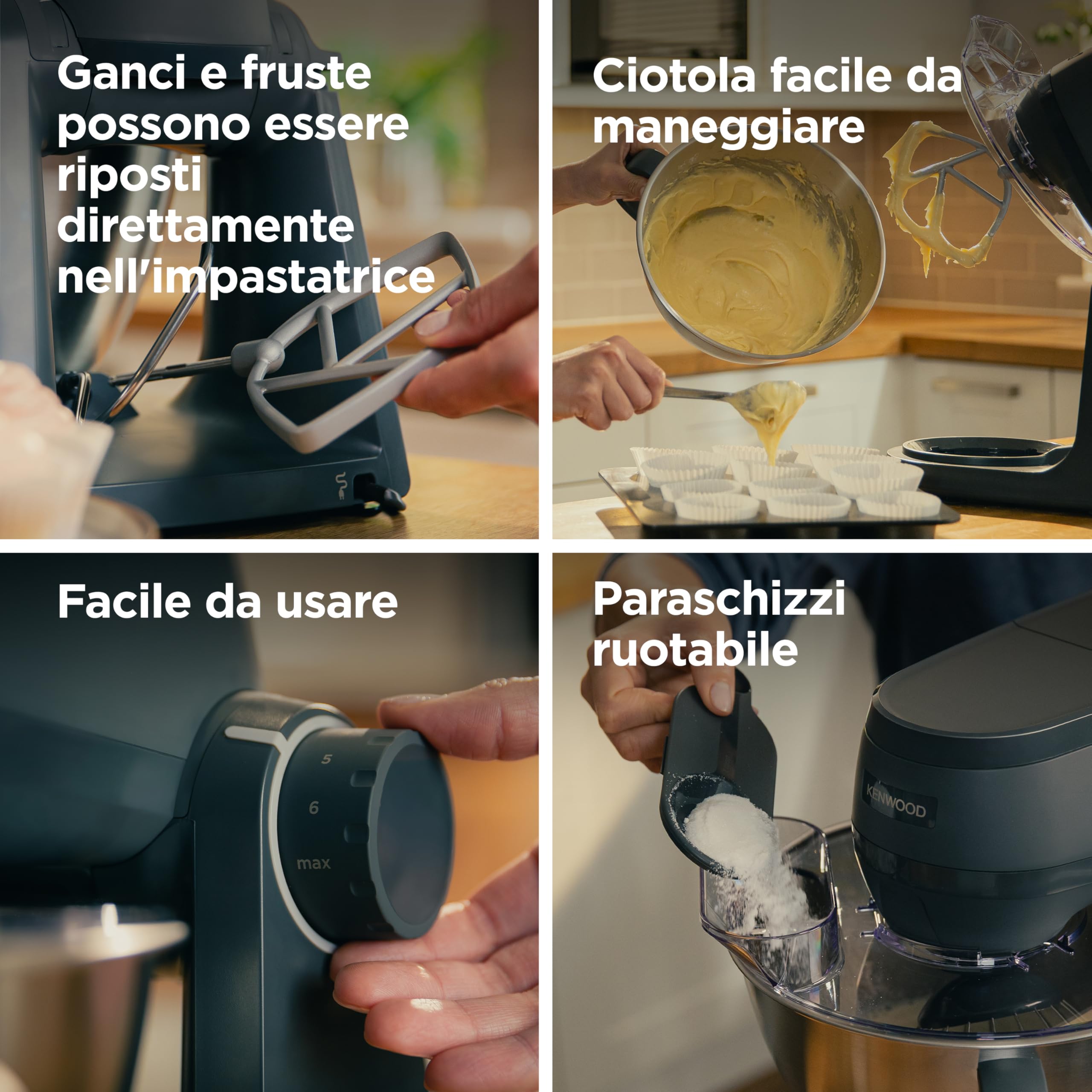 Ganci e fruste possono essere riposti direttamente nell'impastatrice

Ciotola facile da maneggiare

Facile da usare

5
6
max

Paraschizzi ruotabile

KENWOOD