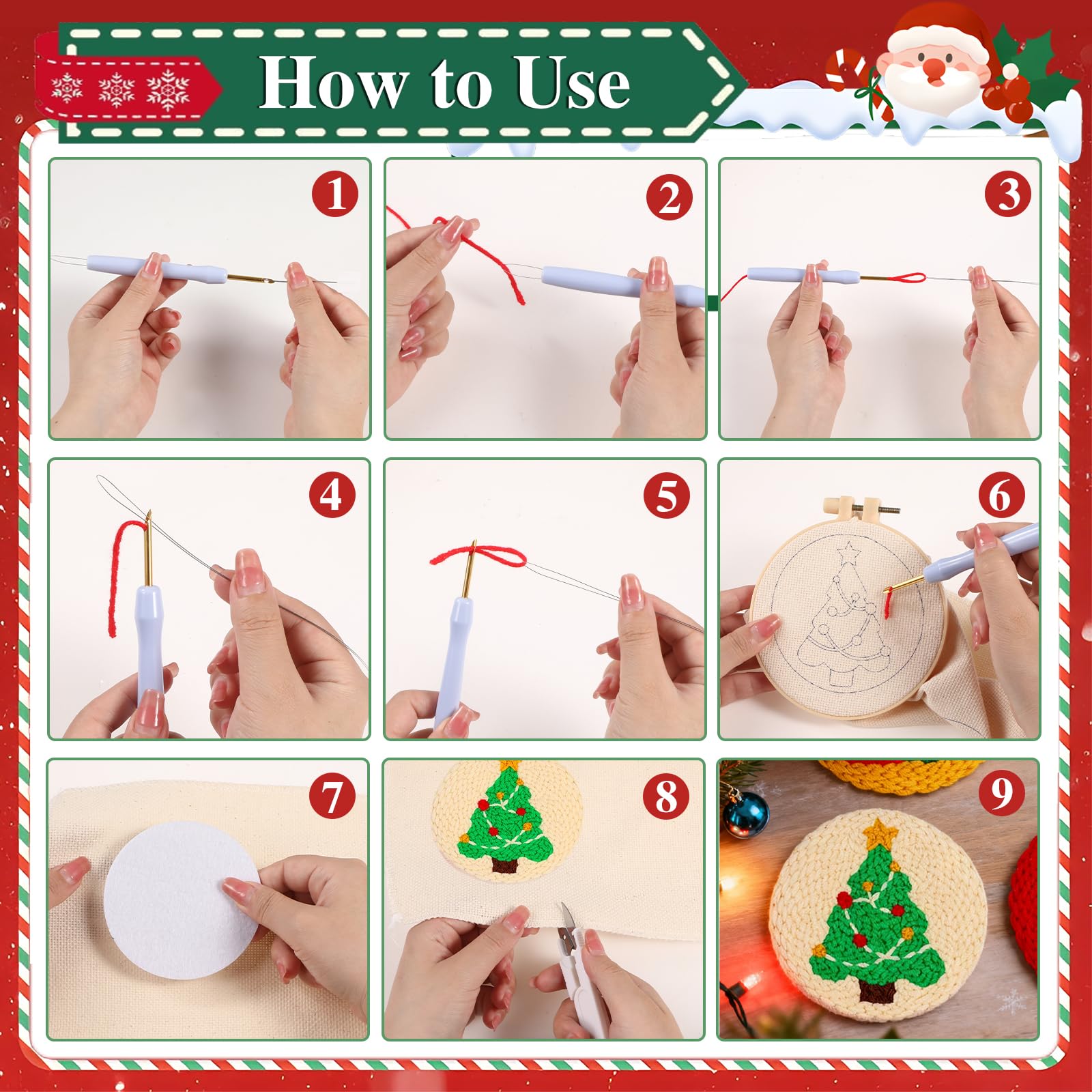 How to Use

1

2

3

4

5

6

7

8

9