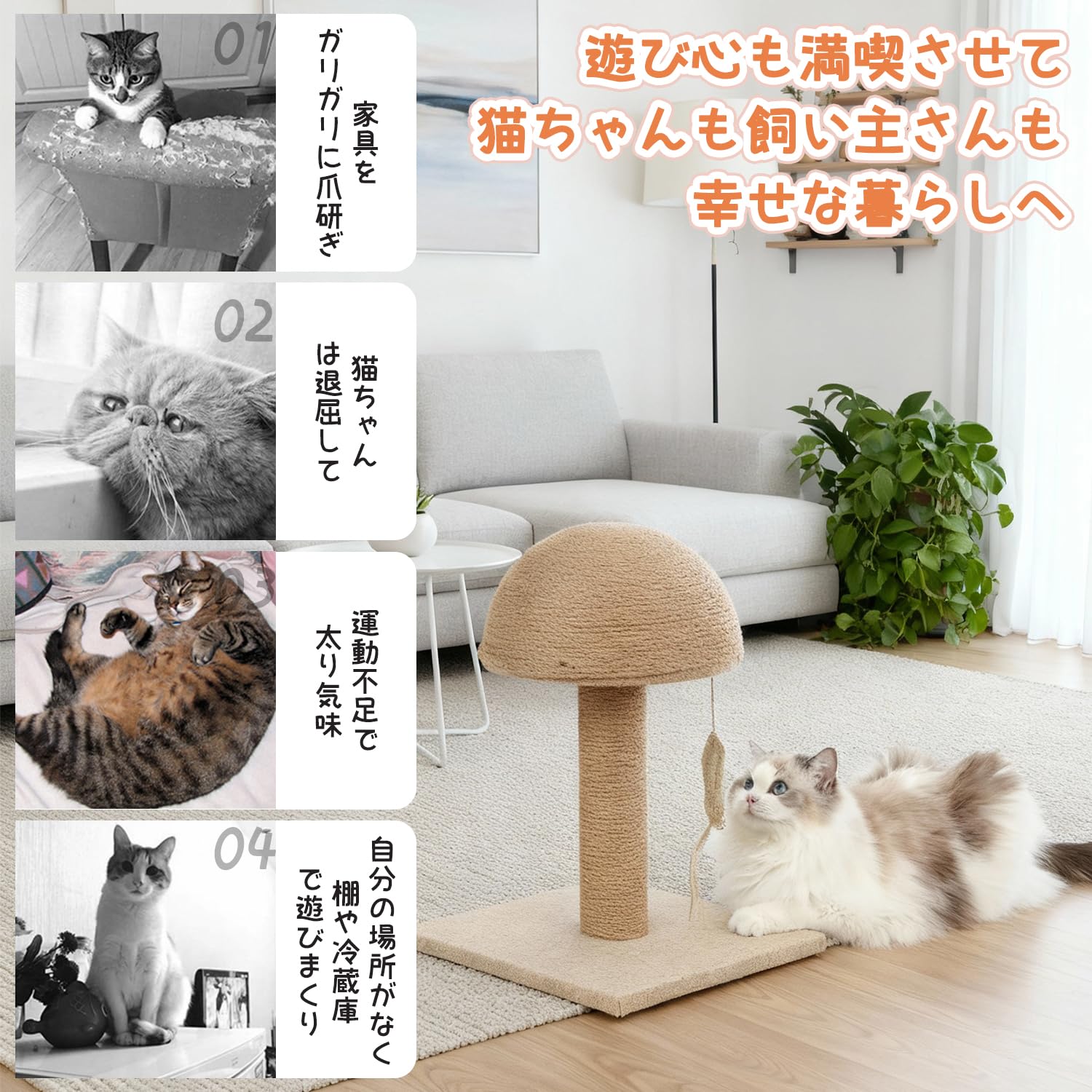 遊び心も満喫させて
猫ちゃんも飼い主さんも
幸せな暮らしへ

01
家具を
ガリガリに爪研ぎ

02
猫ちゃん
は退屈して

03
運動不足で
太り気味

04
自分の場所がなく
棚や冷蔵庫
で遊びまくり