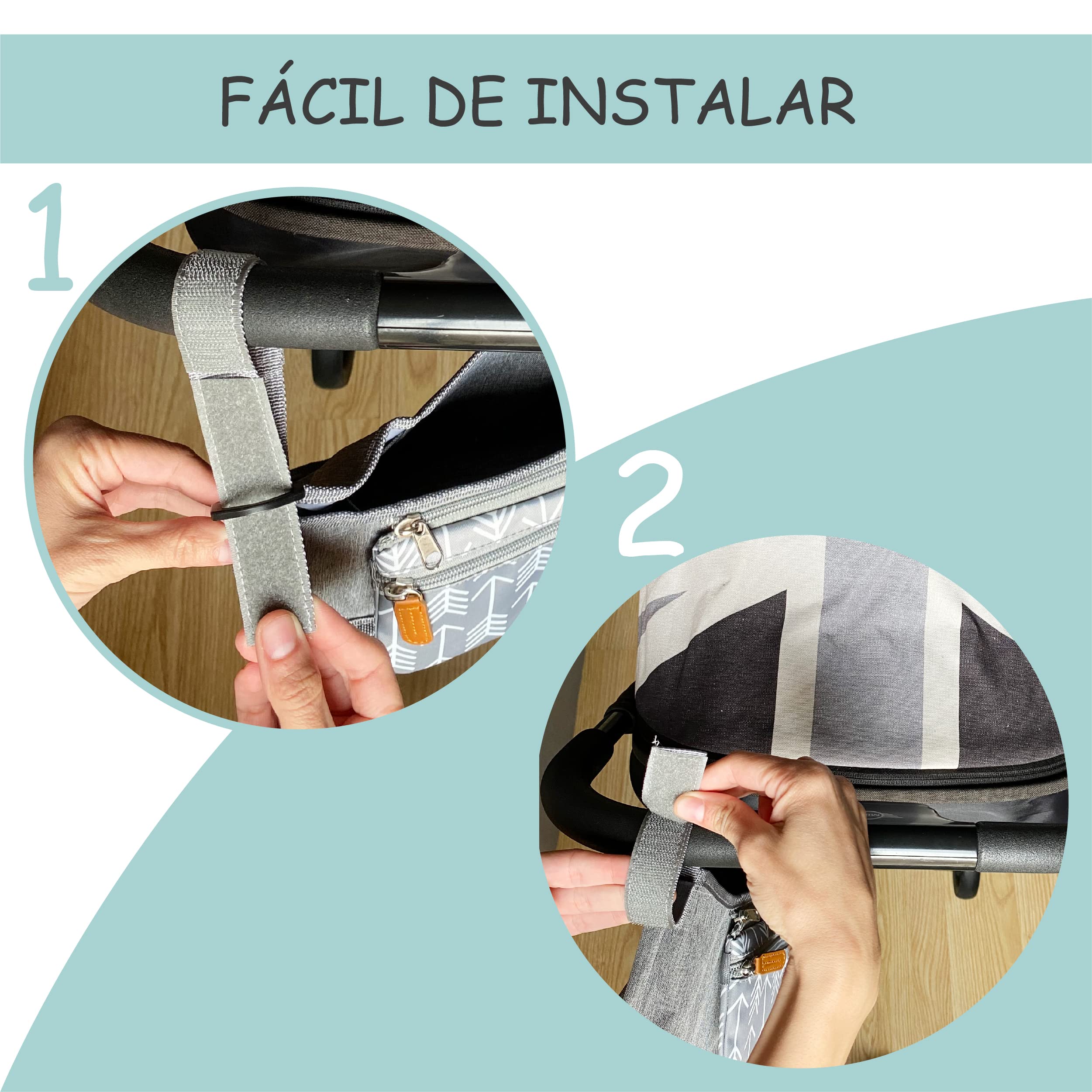 FÁCIL DE INSTALAR

1

2