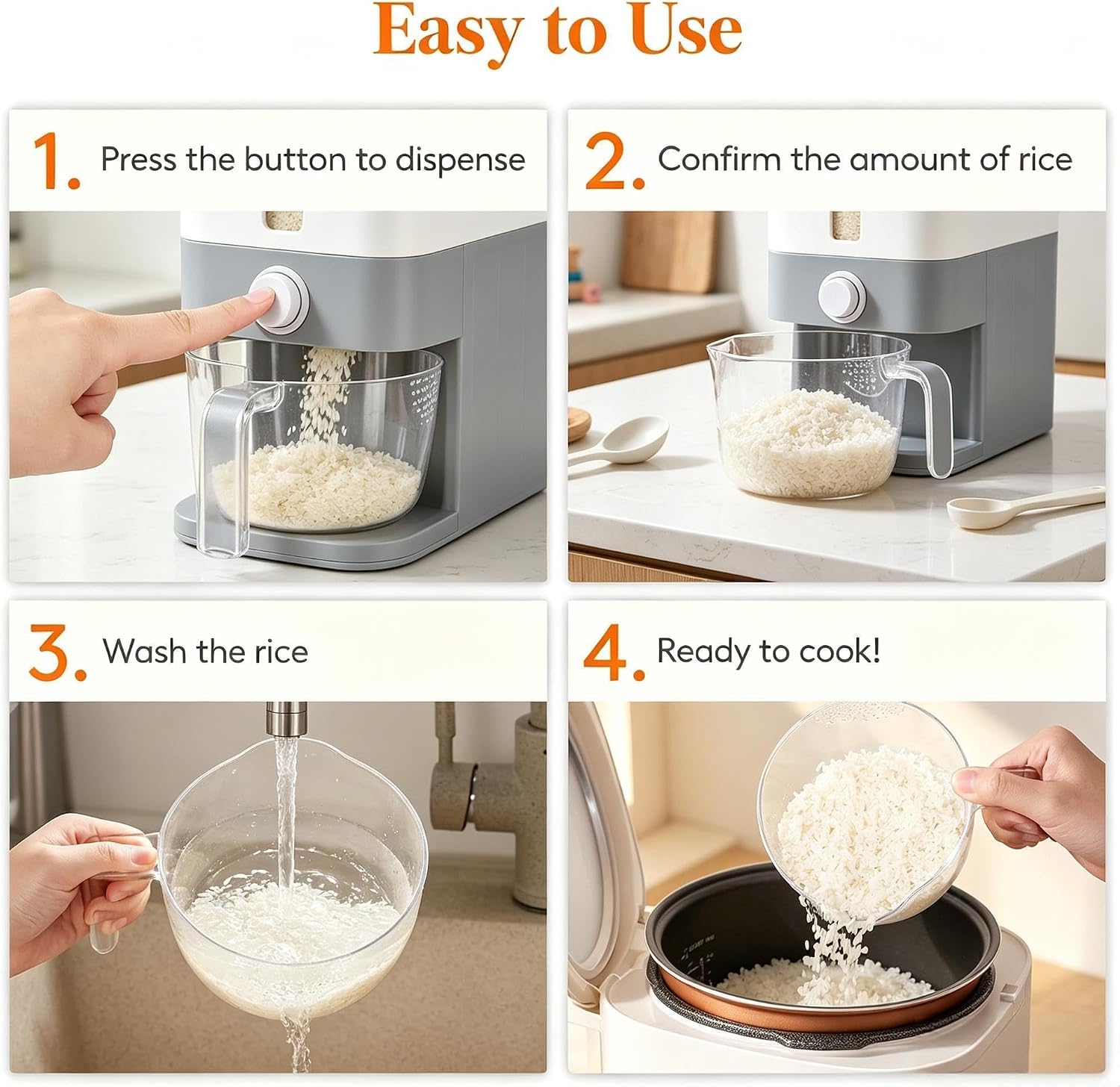 Easy to Use

1. Press the button to dispense

2. Confirm the amount of rice

3. Wash the rice

4. Ready to cook!