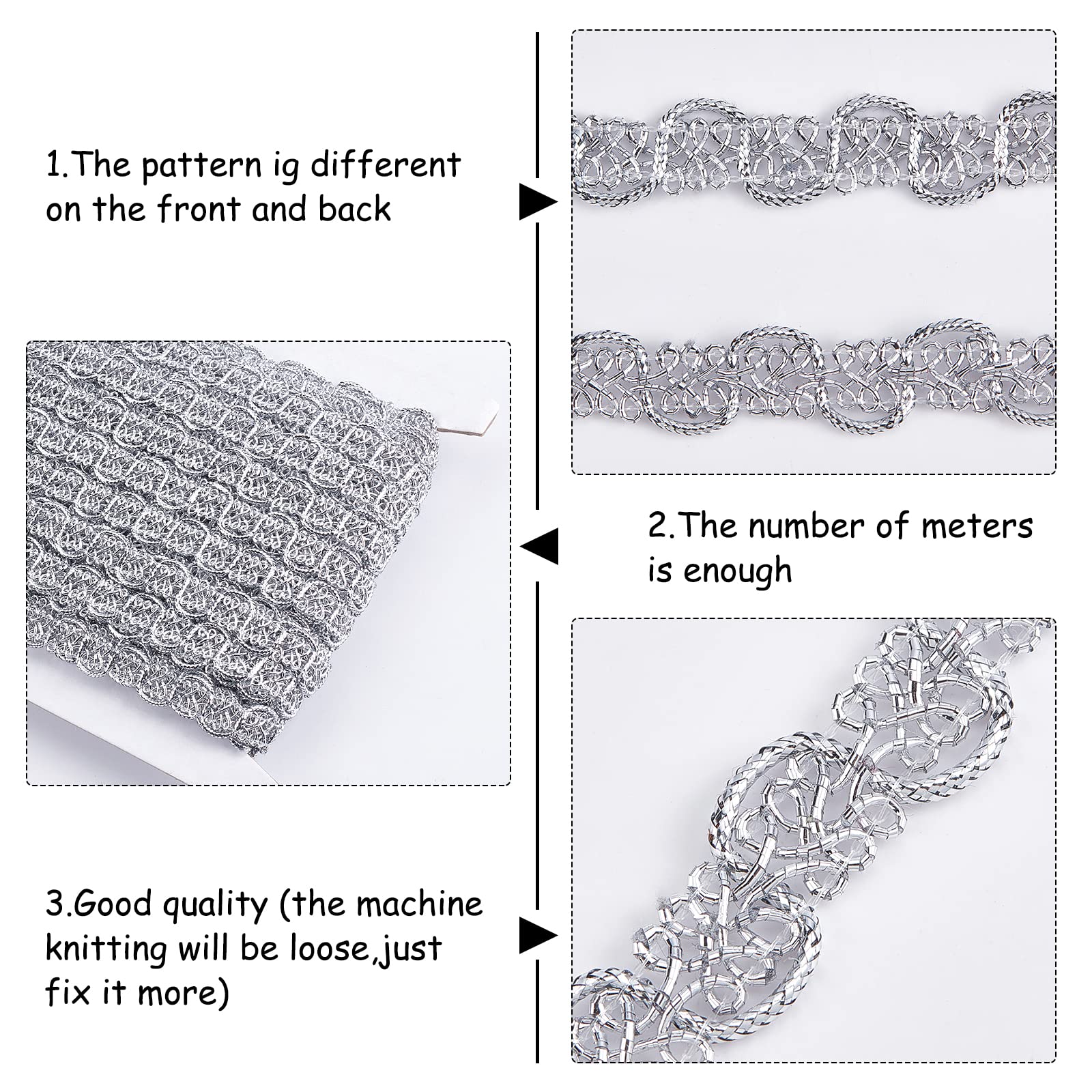 1.The pattern ig different on the front and back

2.The number of meters is enough

3.Good quality (the machine knitting will be loose,just fix it more)