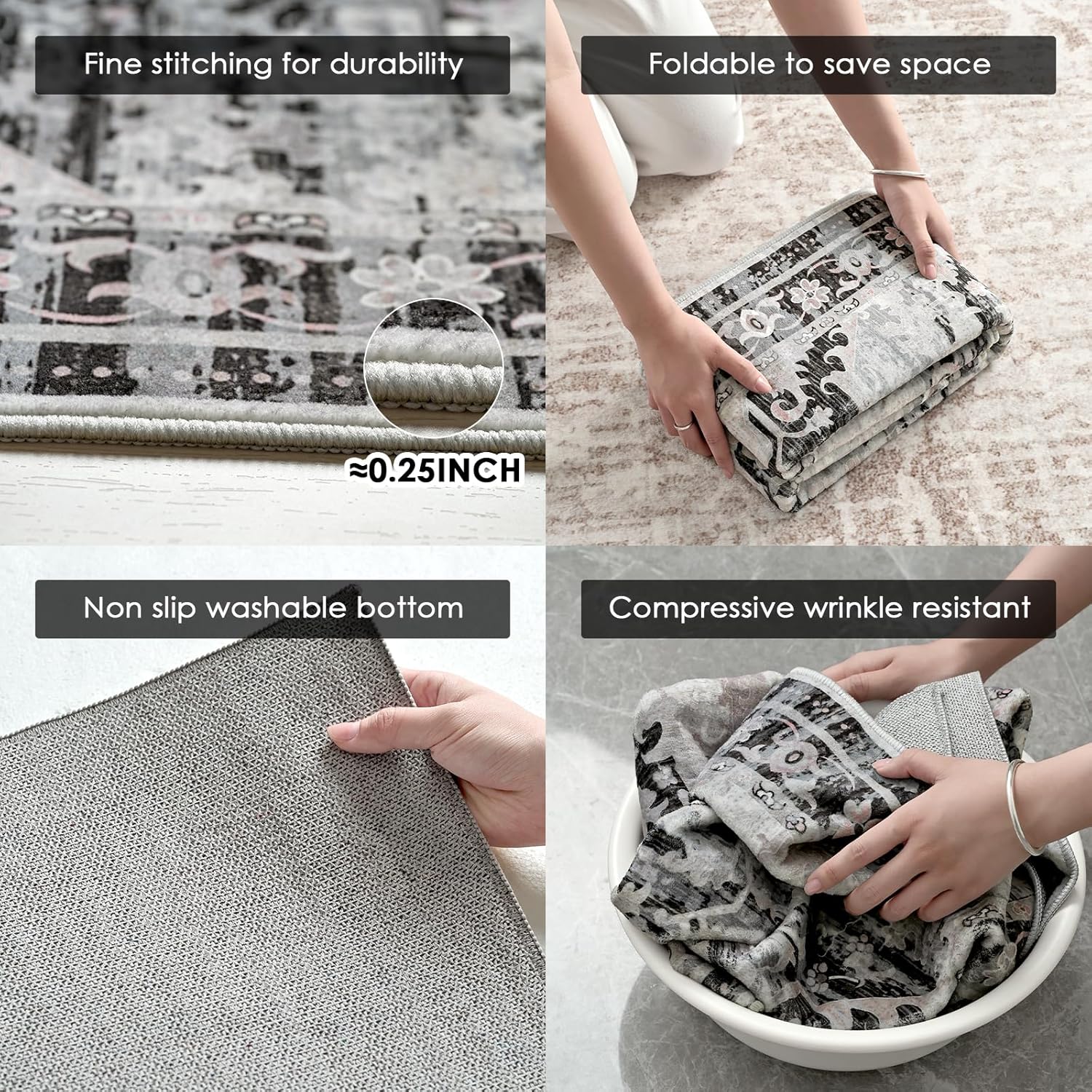 Fine stitching for durability

≈0.25INCH

Foldable to save space

Non slip washable bottom

Compressive wrinkle resistant