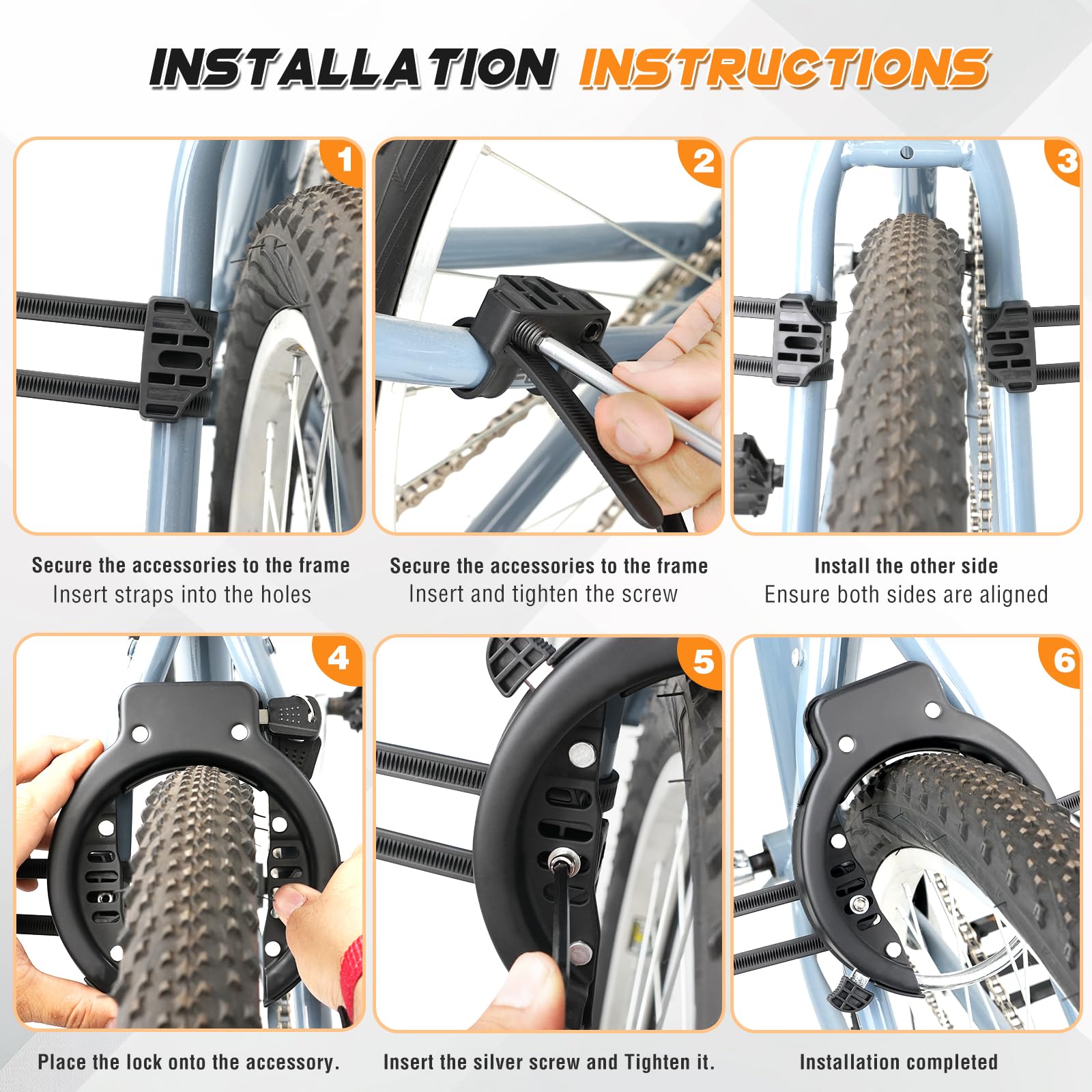 INSTALLATION INSTRUCTIONS

1

Secure the accessories to the frame
Insert straps into the holes

2

Secure the accessories to the frame
Insert and tighten the screw

3

Install the other side
Ensure both sides are aligned

4

Place the lock onto the accessory.

5

Insert the silver screw and Tighten it.

6

Installation completed