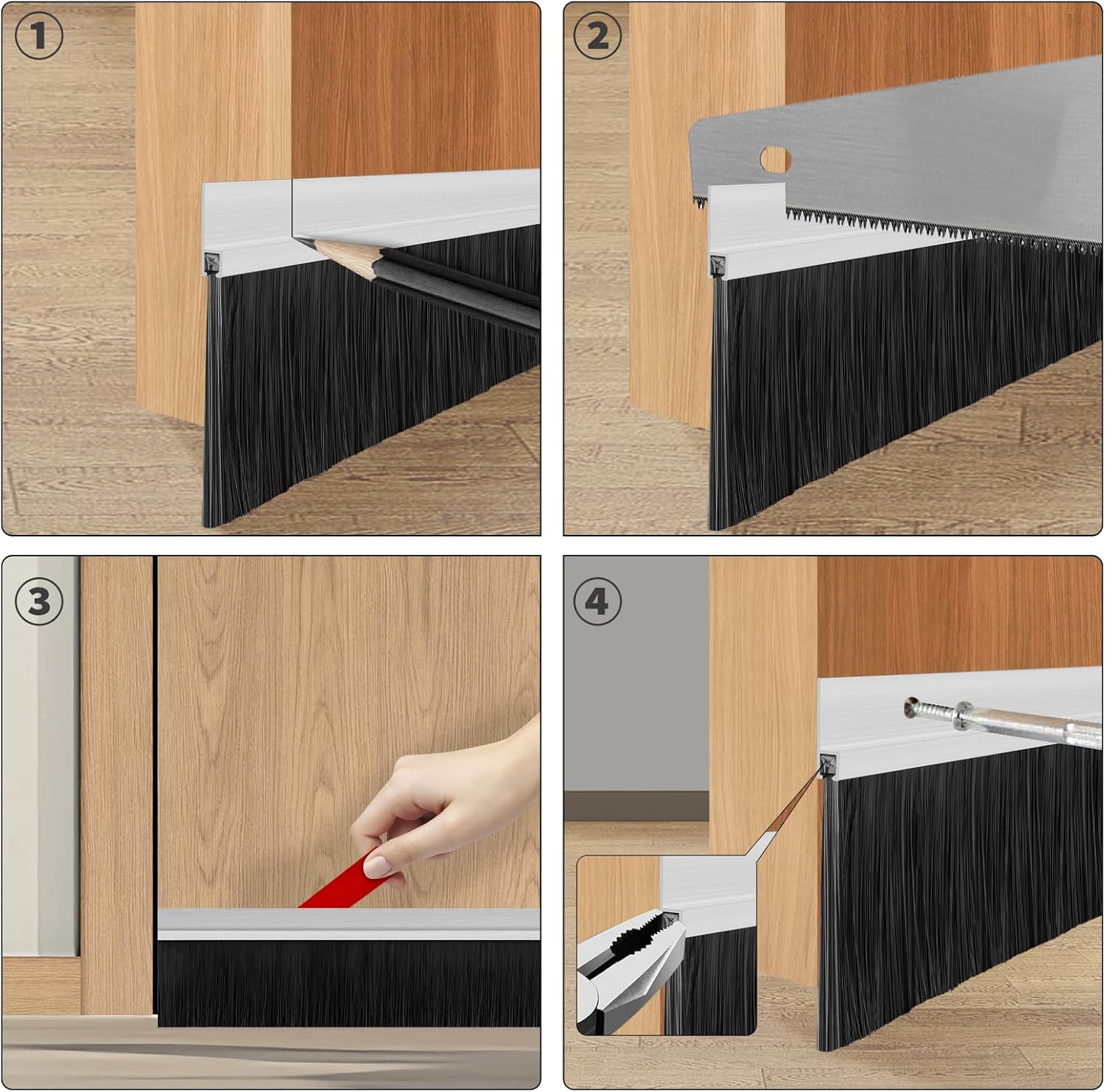 1

2

3

4