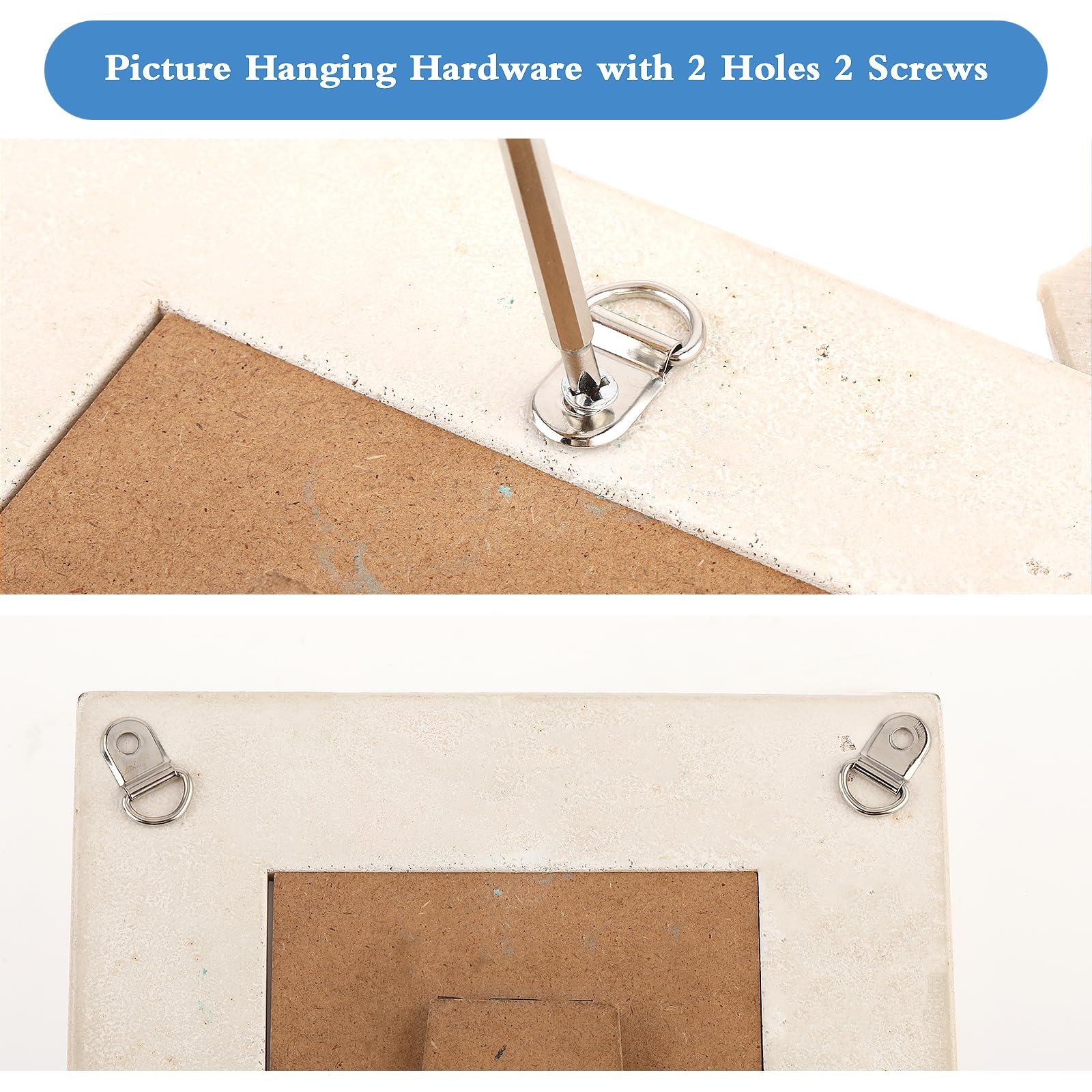 Picture Hanging Hardware with 2 Holes 2 Screws