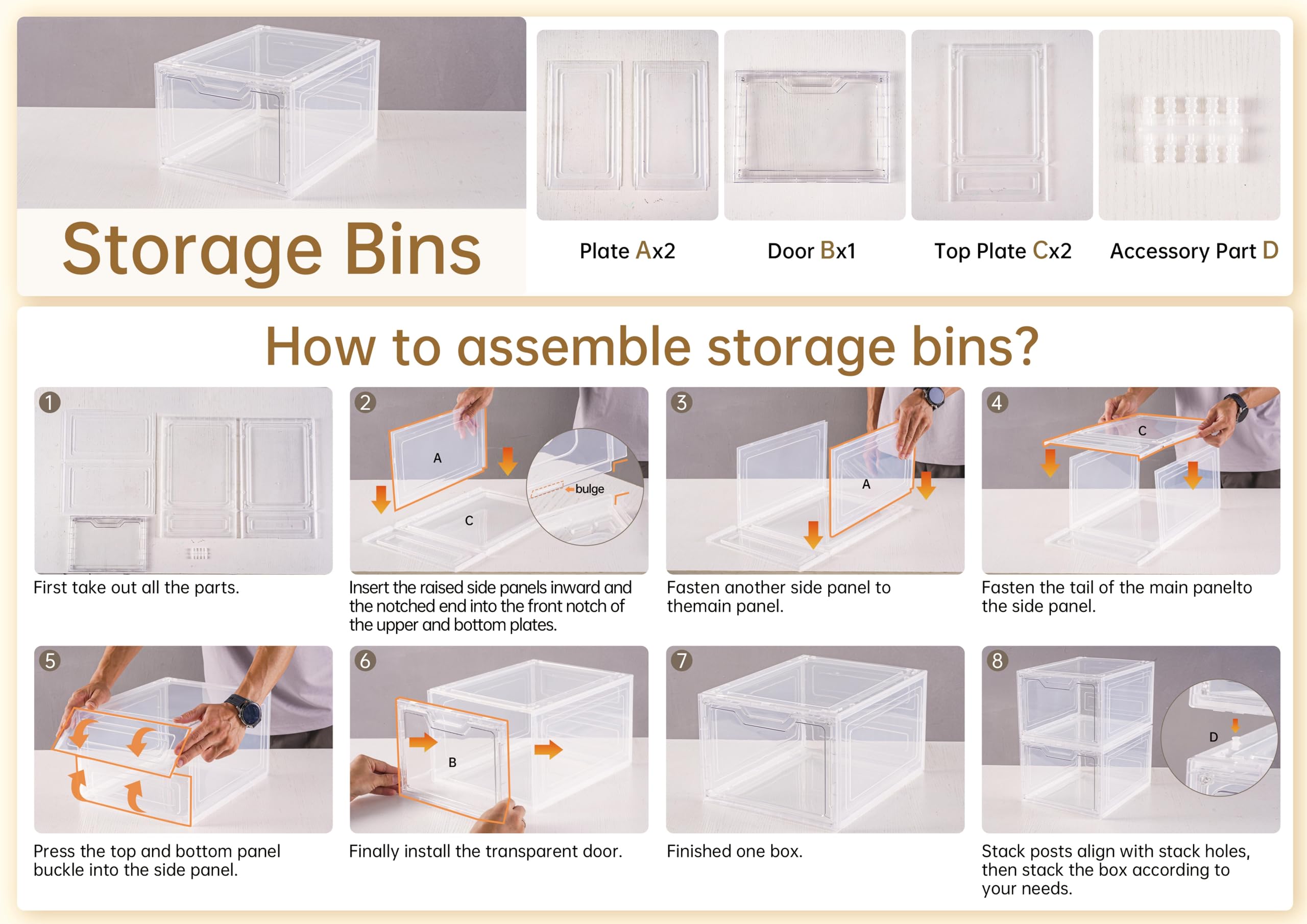 Storage Bins

Plate Ax2

Door Bx1

Top Plate Cx2

Accessory Part D

How to assemble storage bins?

1

First take out all the parts.

2

A

C

bulge

Insert the raised side panels inward and the notched end into the front notch of the upper and bottom plates.

3

A

Fasten another side panel to themain panel.

4

C

Fasten the tail of the main panelto the side panel.

5

Press the top and bottom panel buckle into the side panel.

6

B

Finally install the transparent door.

7

Finished one box.

8

D

Stack posts align with stack holes, then stack the box according to your needs.