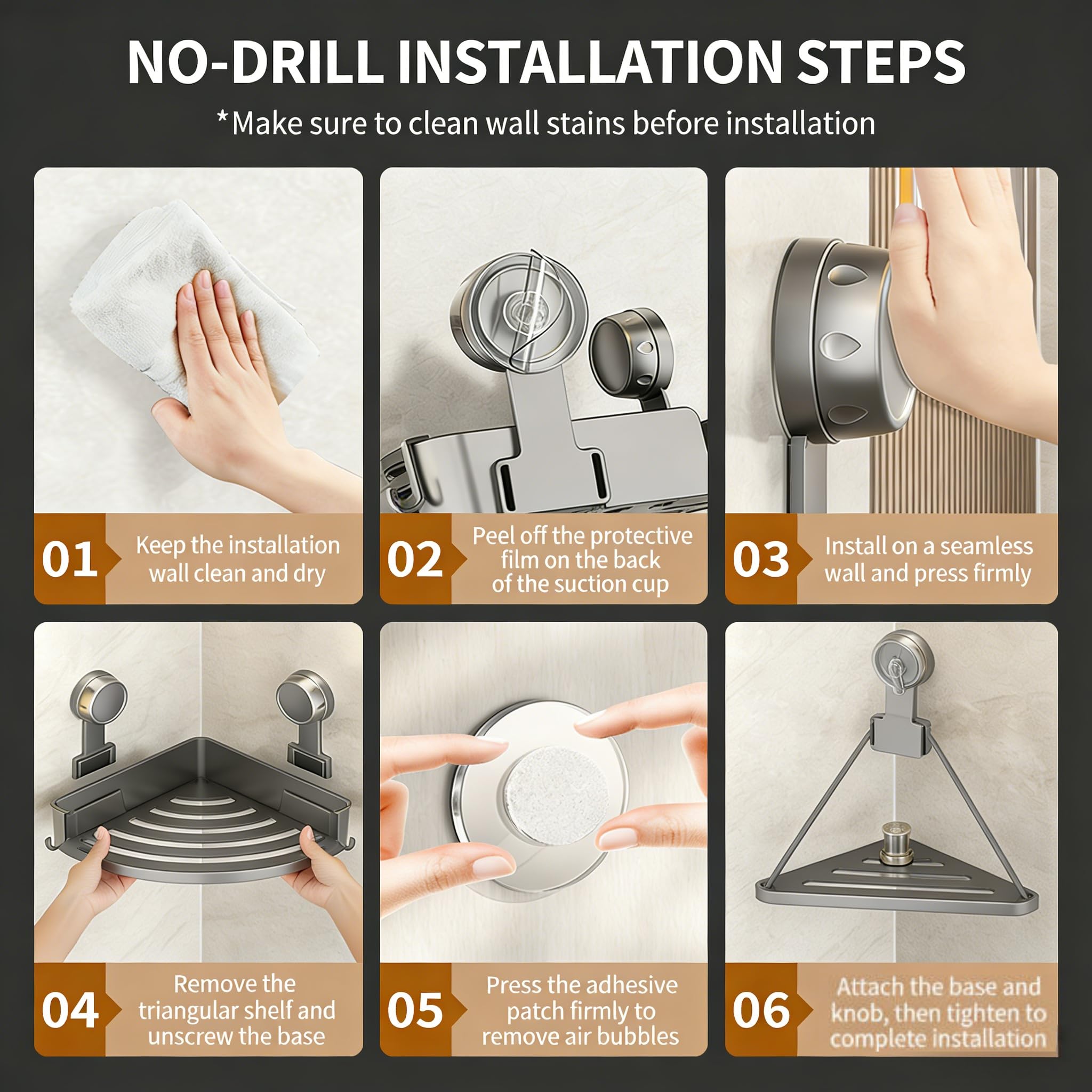 NO-DRILL INSTALLATION STEPS

*Make sure to clean wall stains before installation

01 Keep the installation wall clean and dry

02 Peel off the protective film on the back of the suction cup

03 Install on a seamless wall and press firmly

04 Remove the triangular shelf and unscrew the base

05 Press the adhesive patch firmly to remove air bubbles

06 Attach the base and knob, then tighten to complete installation