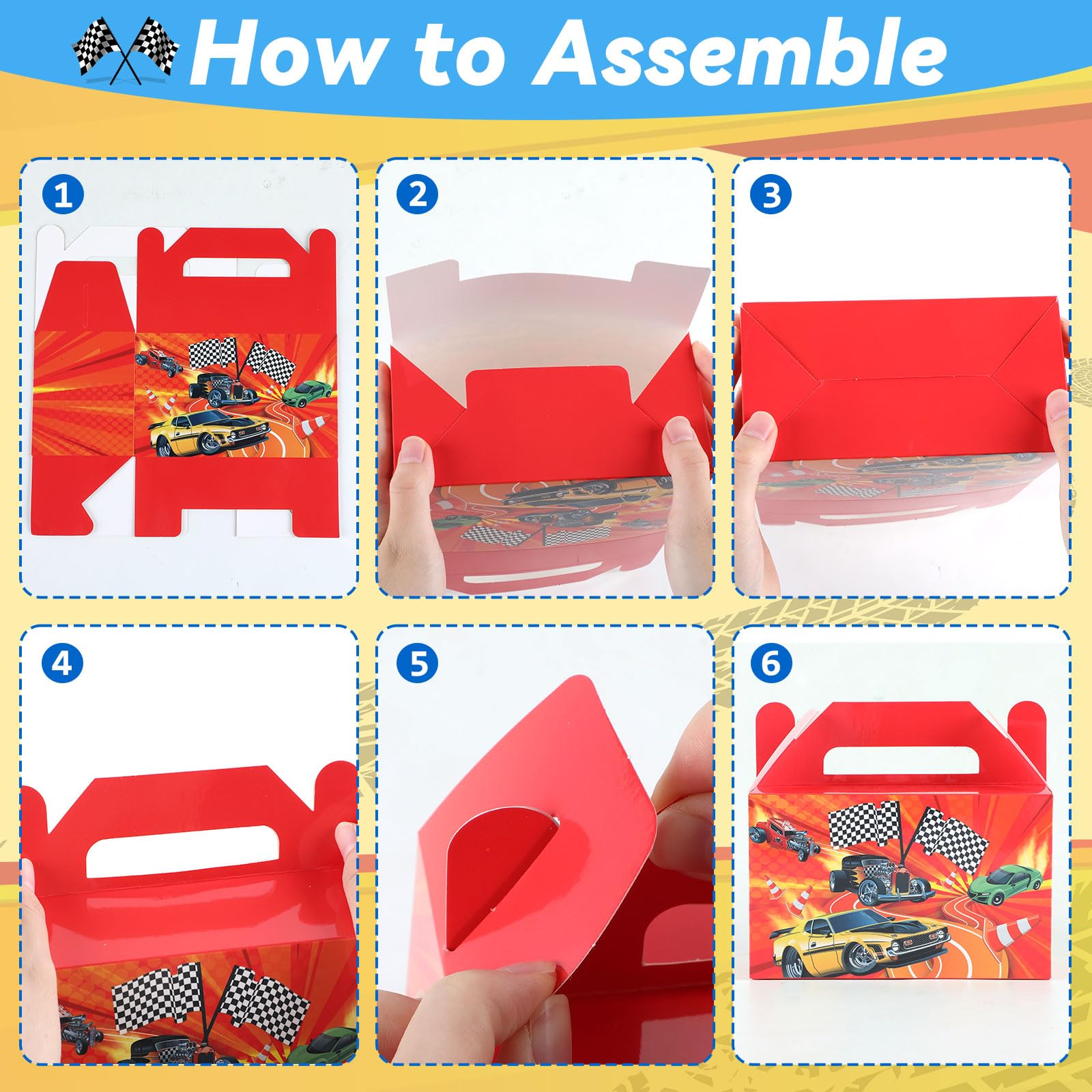 How to Assemble

1

2

3

4

5

6