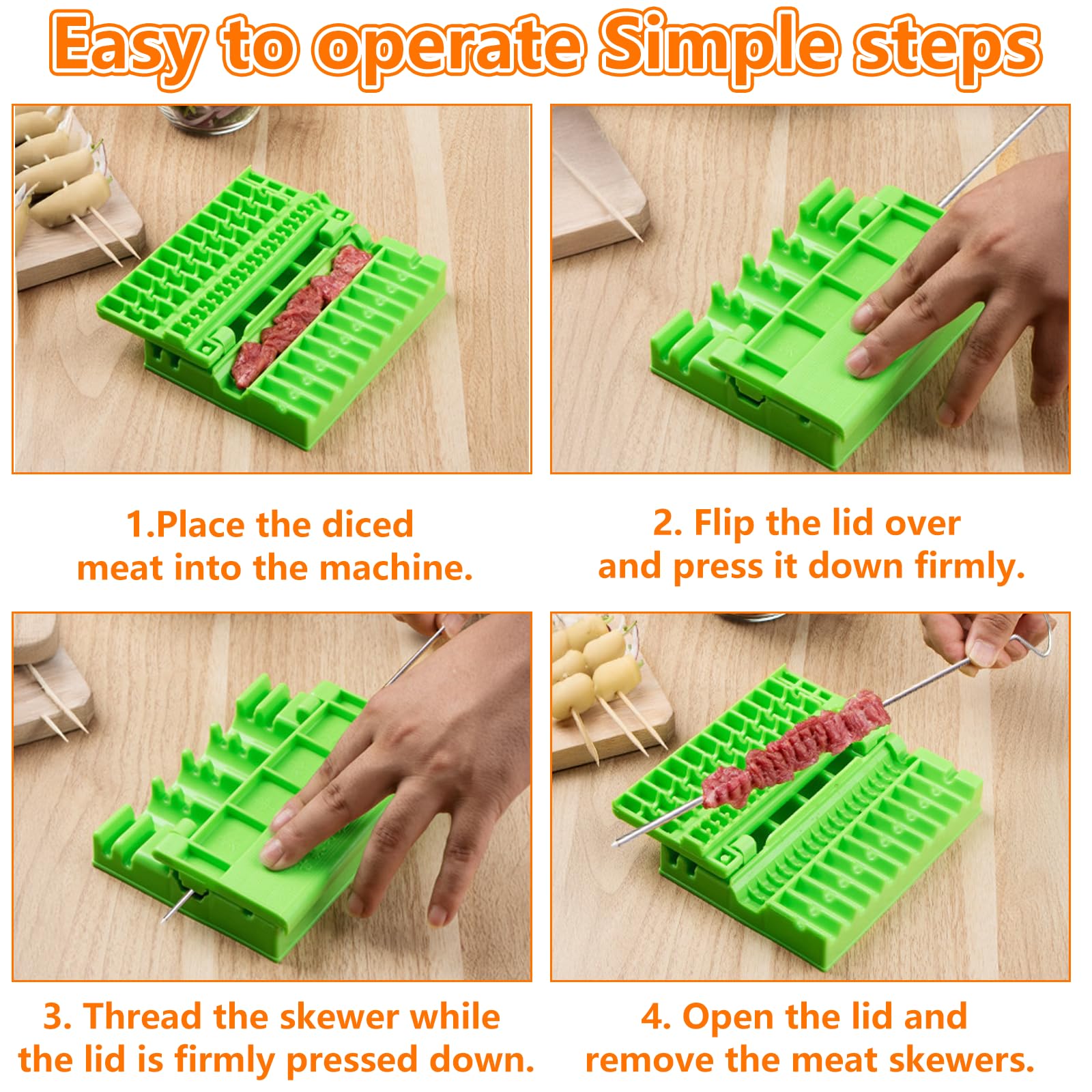 Easy to operate Simple steps

1.Place the diced meat into the machine.

2. Flip the lid over and press it down firmly.

3. Thread the skewer while the lid is firmly pressed down.

4. Open the lid and remove the meat skewers.