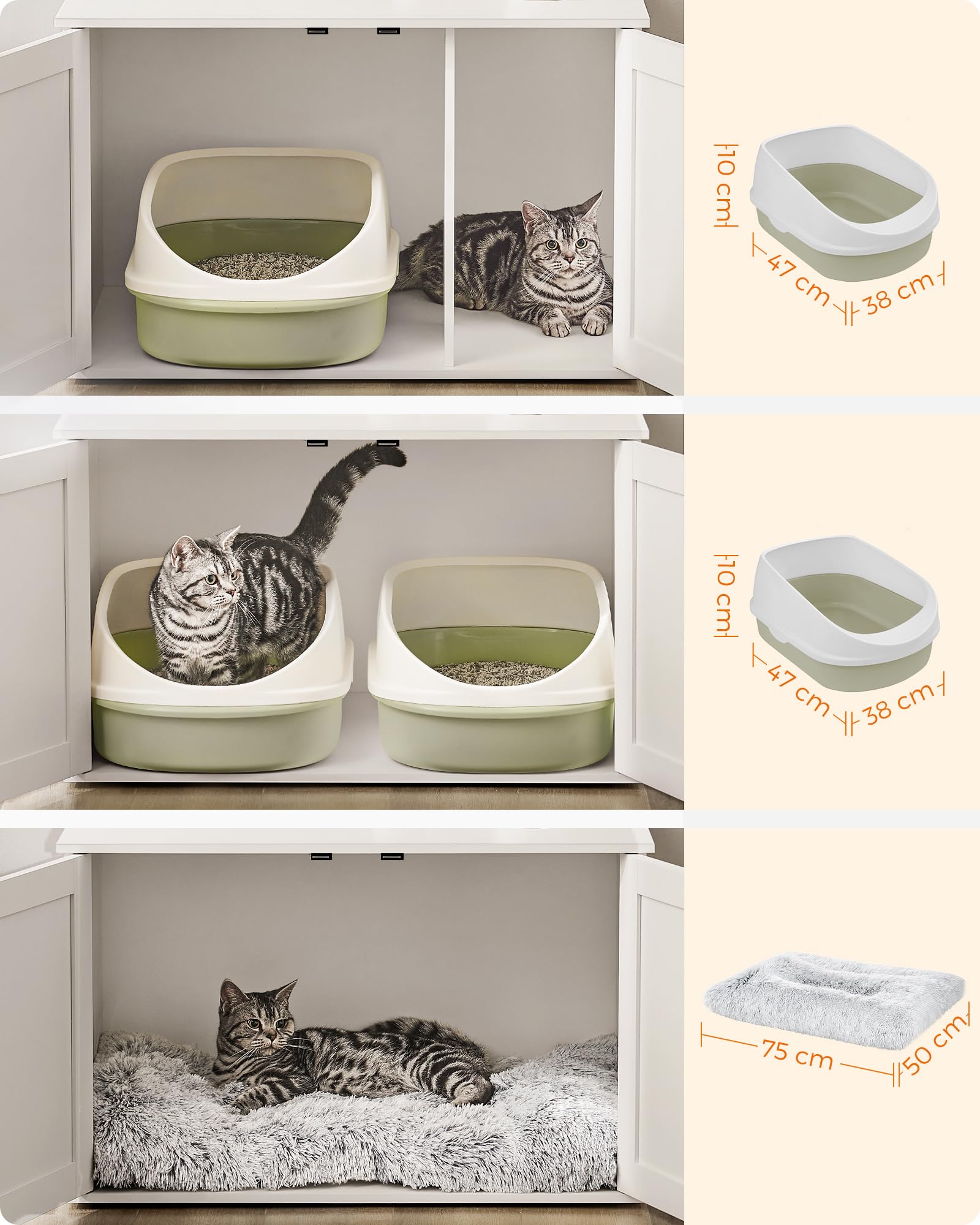 10 cm
47 cm
38 cm

10 cm
47 cm
38 cm

75 cm
50 cm