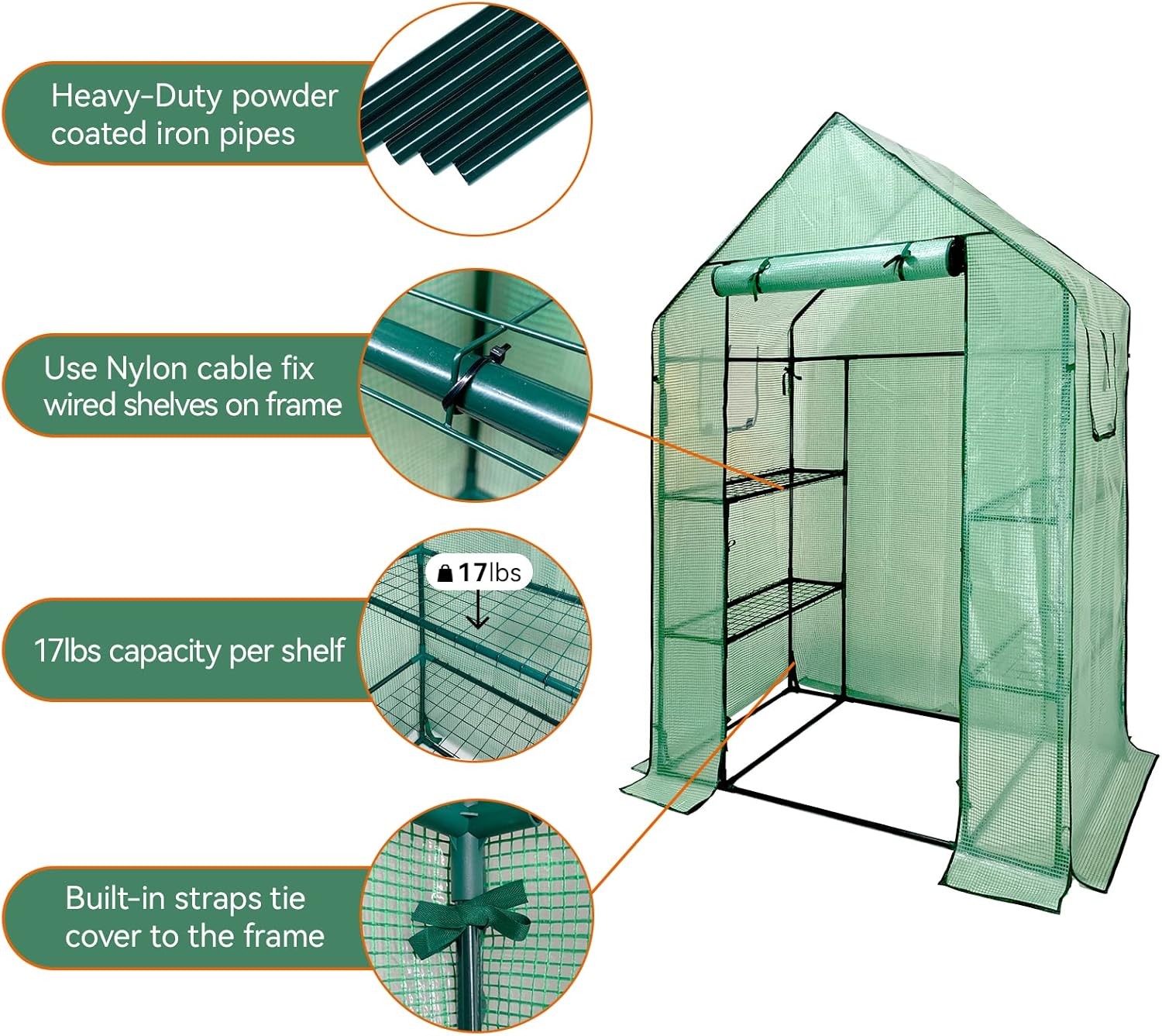 Heavy-Duty powder coated iron pipes

Use Nylon cable fix wired shelves on frame

17lbs

17lbs capacity per shelf

Built-in straps tie cover to the frame