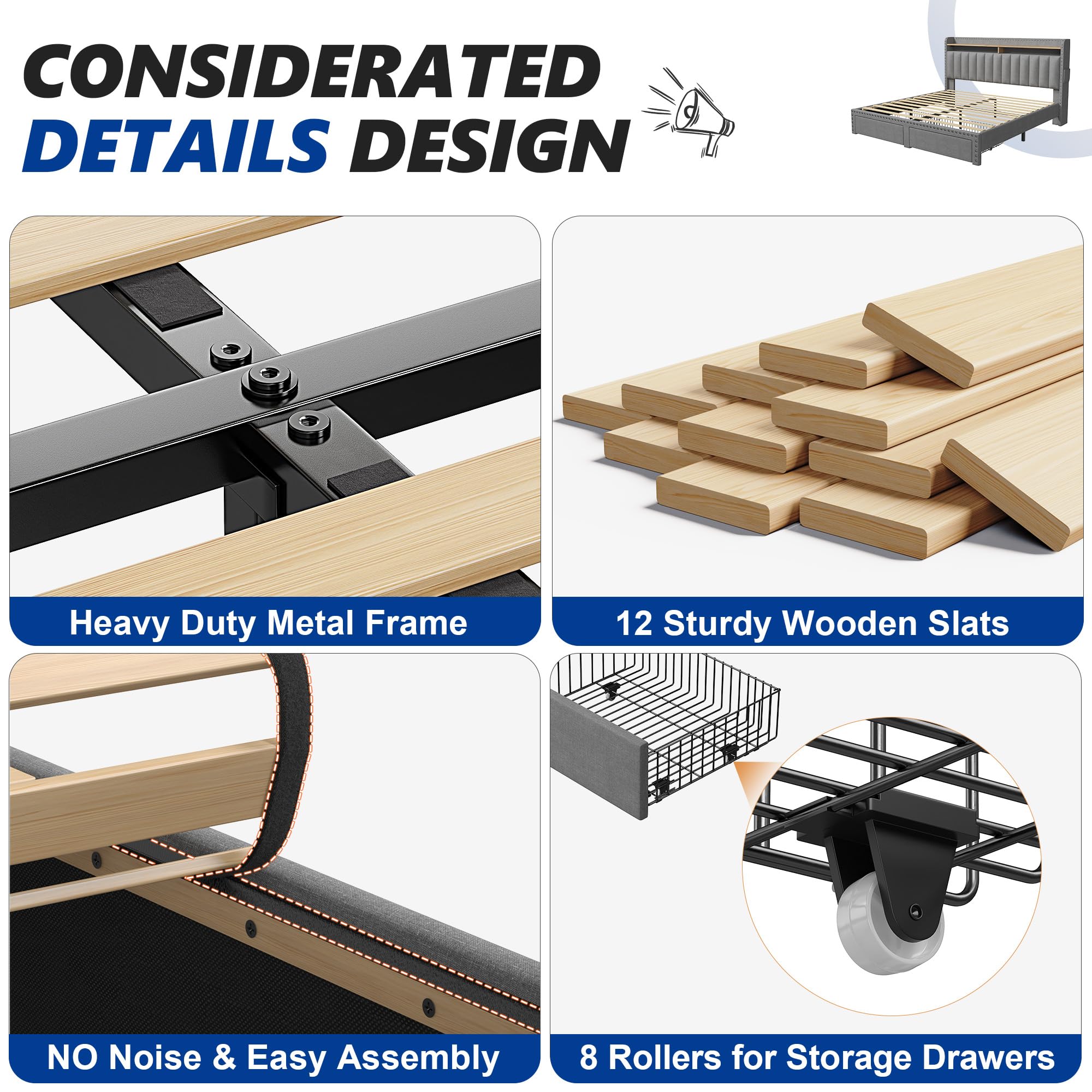 CONSIDERATED
DETAILS DESIGN

Heavy Duty Metal Frame

12 Sturdy Wooden Slats

NO Noise & Easy Assembly

8 Rollers for Storage Drawers