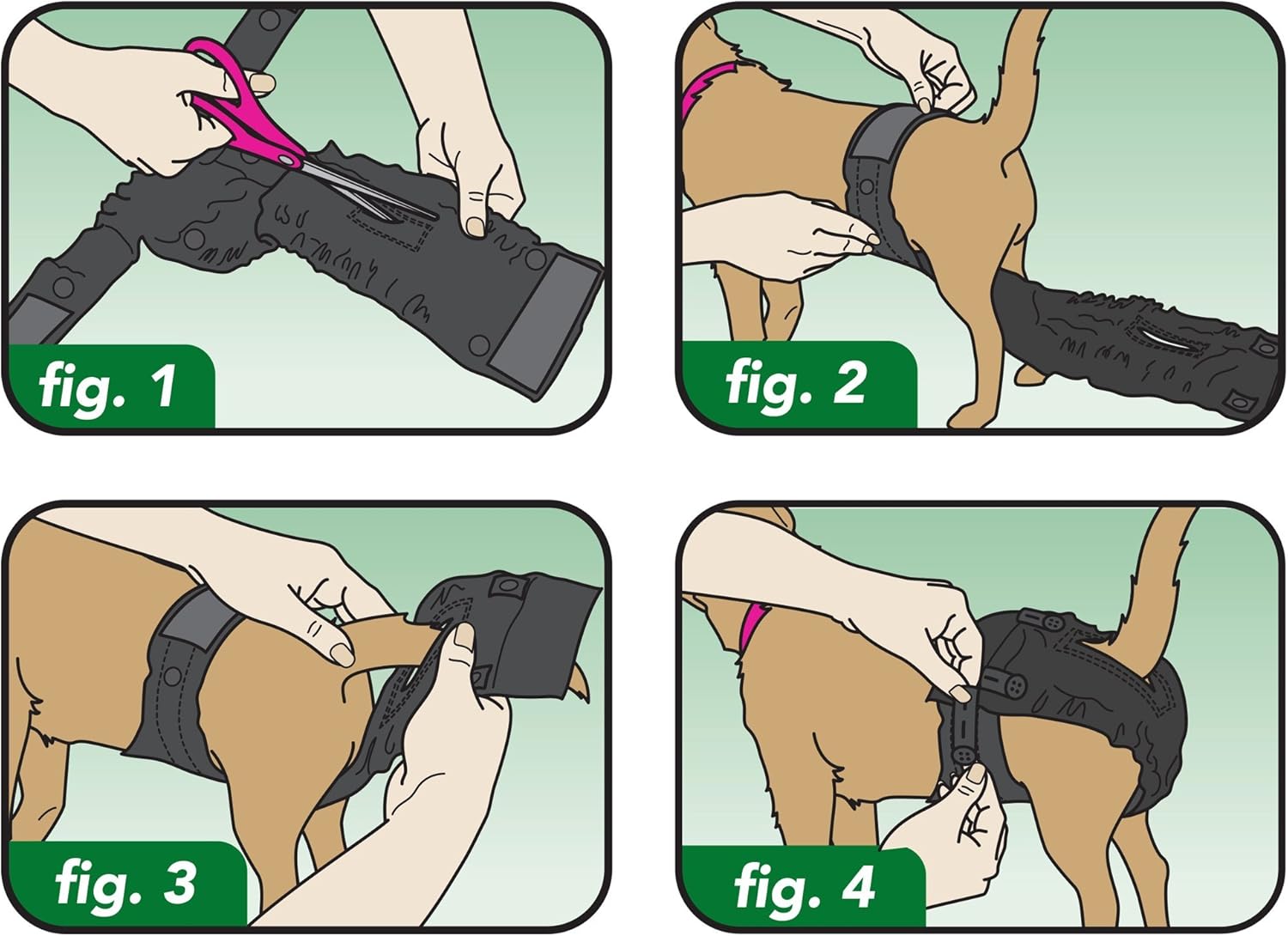 fig. 1

fig. 2

fig. 3

fig. 4